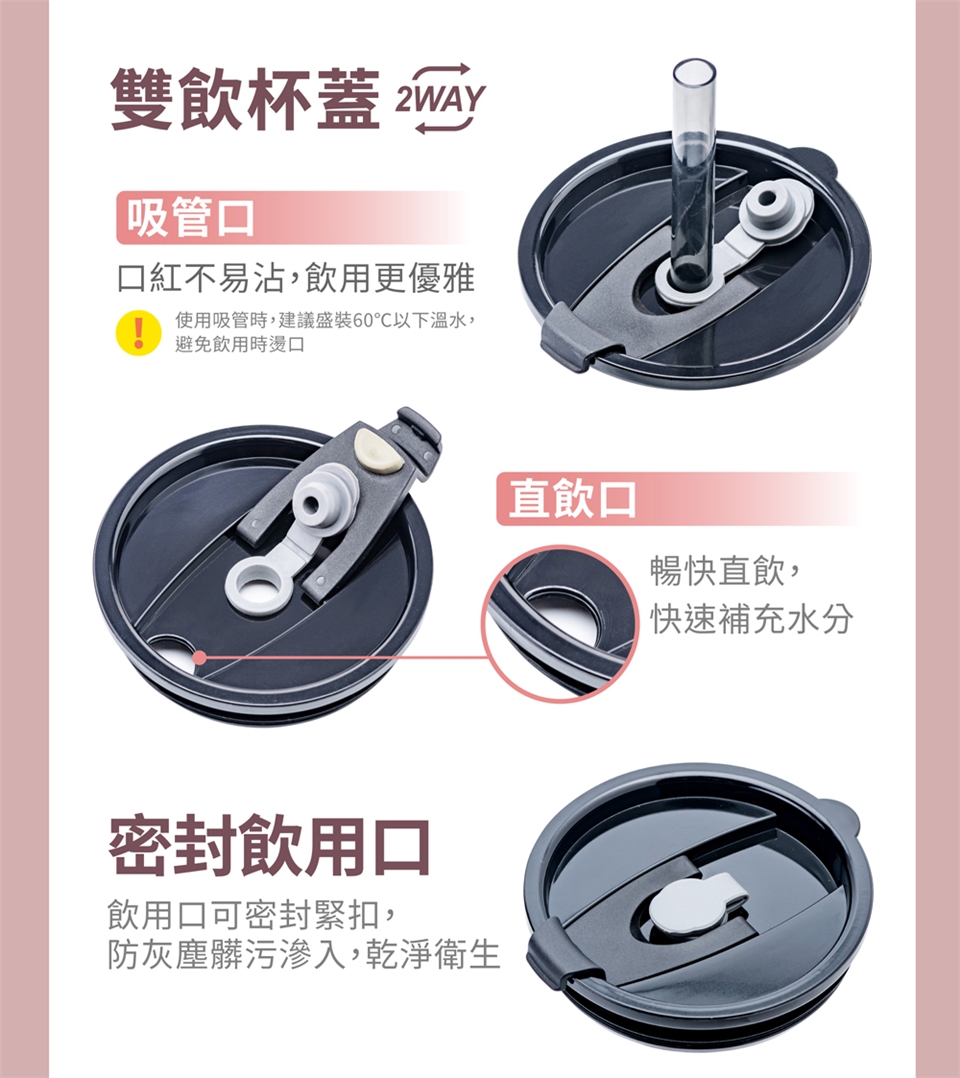 雙飲杯蓋 2WAY

吸管口

口紅不易沾，飲用更優雅

! 使用吸管時，建議盛裝60°C以下溫水，避免飲用時燙口

直飲口

暢快直飲，快速補充水分

密封飲用口

飲用口可密封緊扣，防灰塵髒污滲入，乾淨衛生