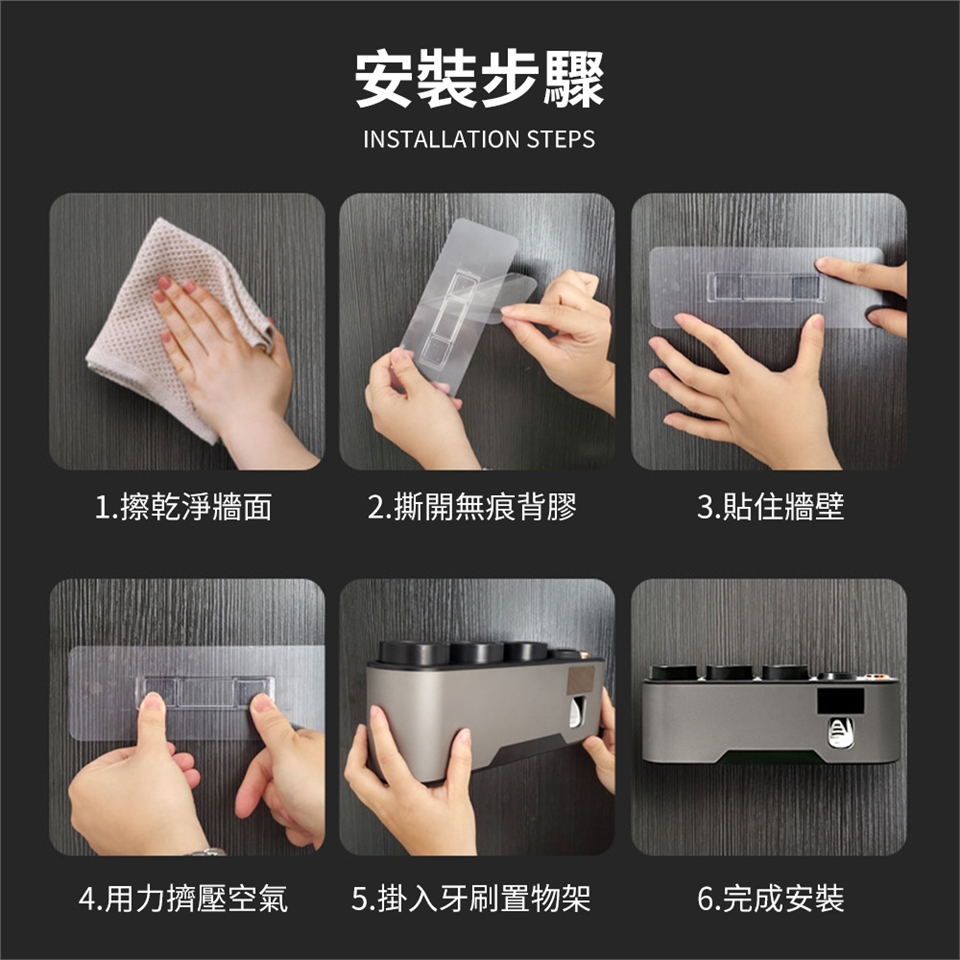 安裝步驟
INSTALLATION STEPS

1.擦乾淨牆面

2.撕開無痕背膠

3.貼住牆壁

4.用力擠壓空氣

5.掛入牙刷置物架

6.完成安裝