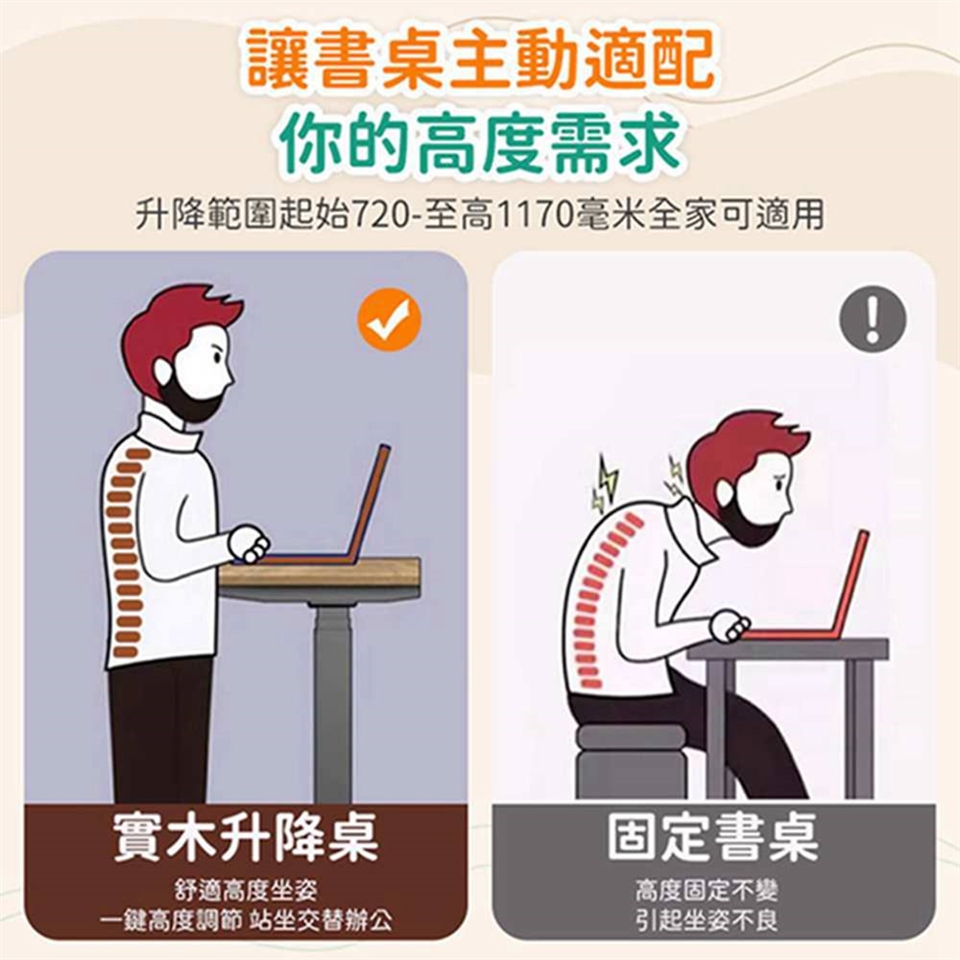 讓書桌主動適配
你的高度需求
升降範圍起始720-至高1170毫米全家可適用

實木升降桌
舒適高度坐姿
一鍵高度調節 站坐交替辦公

固定書桌
高度固定不變
引起坐姿不良