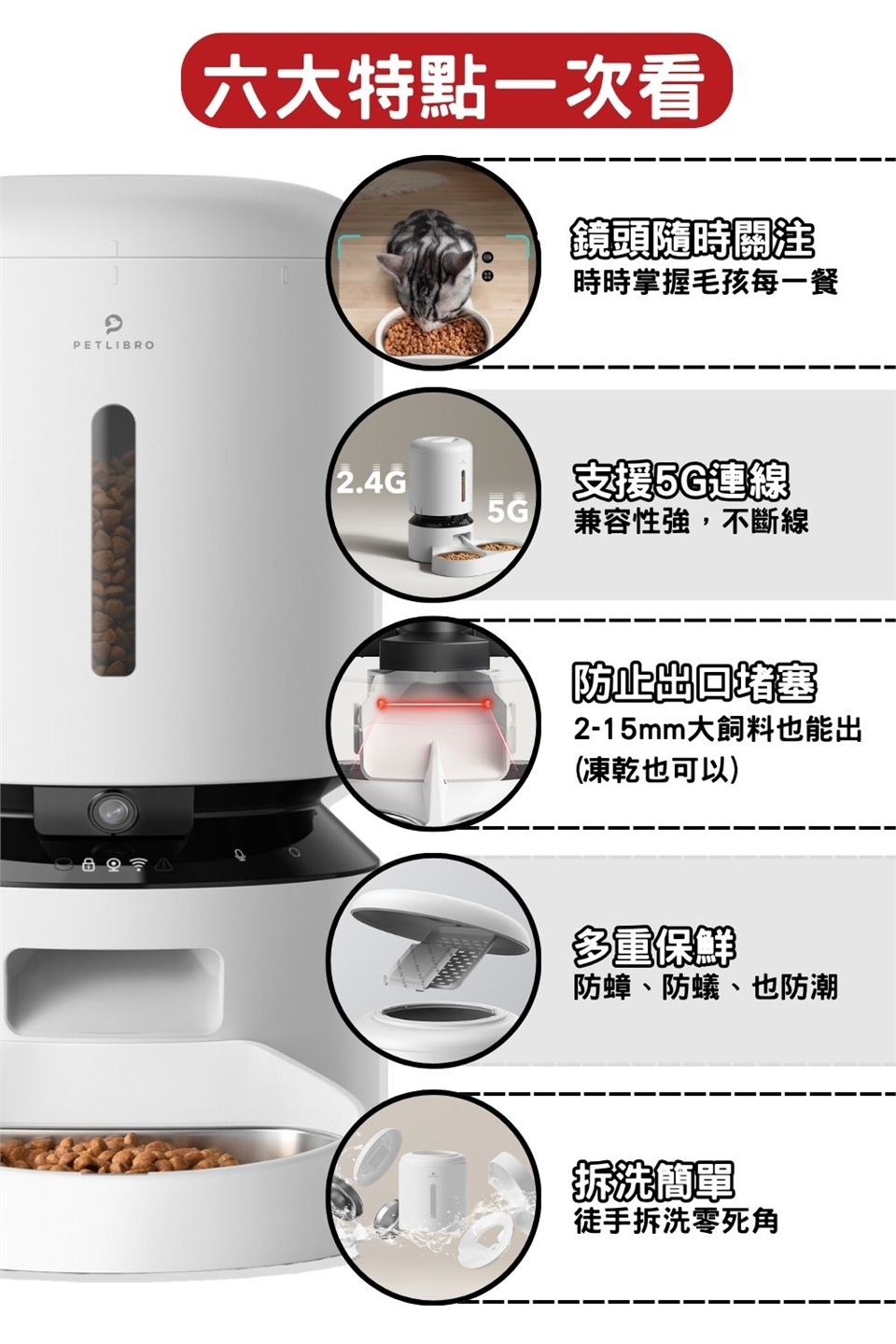 六大特點一次看

PETLIBRO

鏡頭隨時關注
時時掌握毛孩每一餐

2.4G
5G

支援5G連線
兼容性強，不斷線

防止出口堵塞
2-15mm大飼料也能出
(凍乾也可以)

多重保鮮
防蟑、防蟻、也防潮

拆洗簡單
徒手拆洗零死角