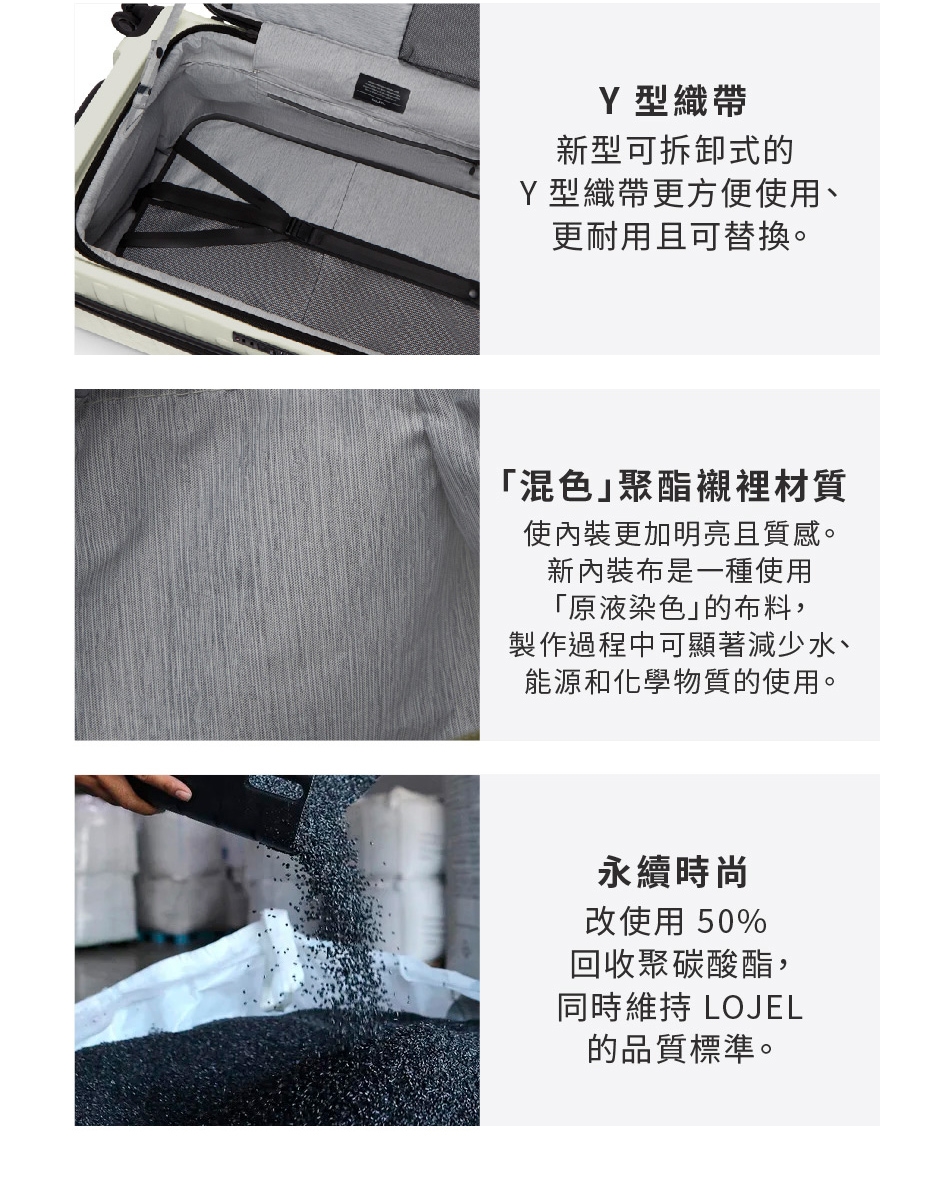 Y 型織帶
新型可拆卸式的 Y 型織帶更方便使用、更耐用且可替換。

「混色」聚酯襯裡材質
使內裝更加明亮且質感。新內裝布是一種使用「原液染色」的布料，製作過程中可顯著減少水、能源和化學物質的使用。

永續時尚
改使用 50% 回收聚碳酸酯，同時維持 LOJEL 的品質標準。