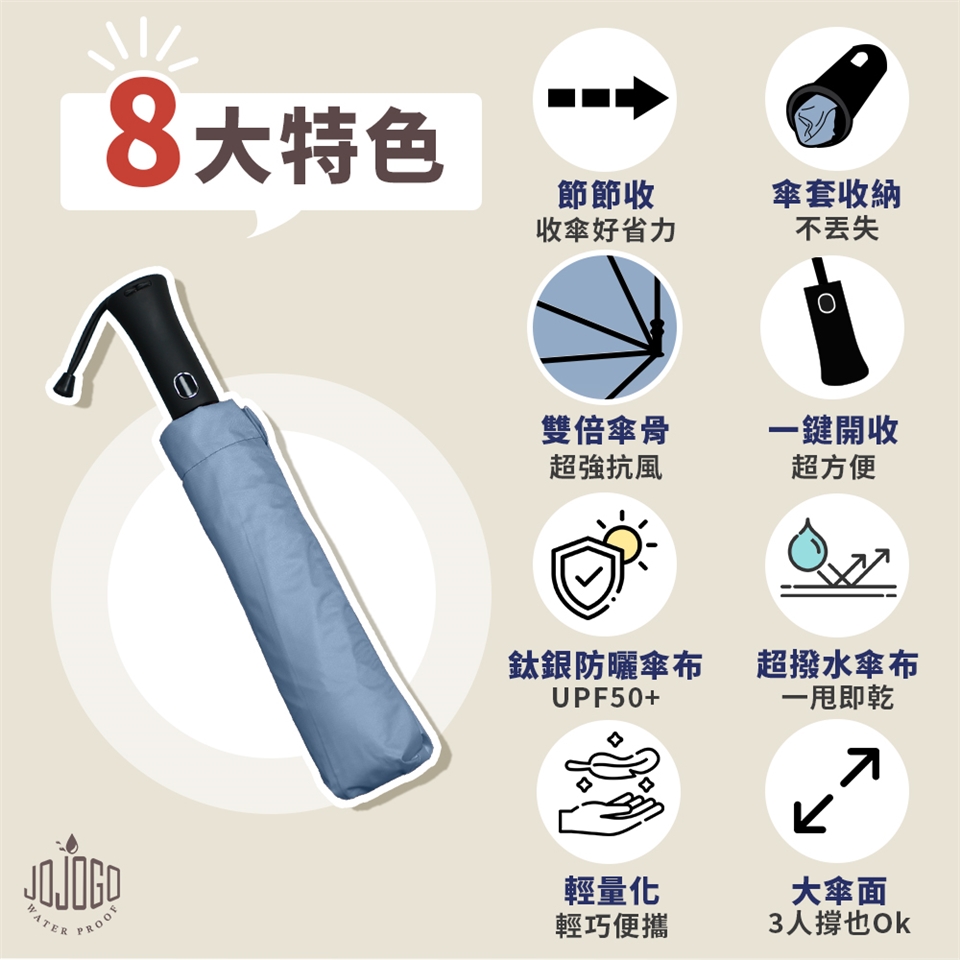 8大特色

節節收
收傘好省力

傘套收納
不丟失

雙倍傘骨
超強抗風

一鍵開收
超方便

鈦銀防曬傘布
UPF50+

超撥水傘布
一甩即乾

輕量化
輕巧便攜

大傘面
3人撐也Ok

JOJOGO
WATER PROOF