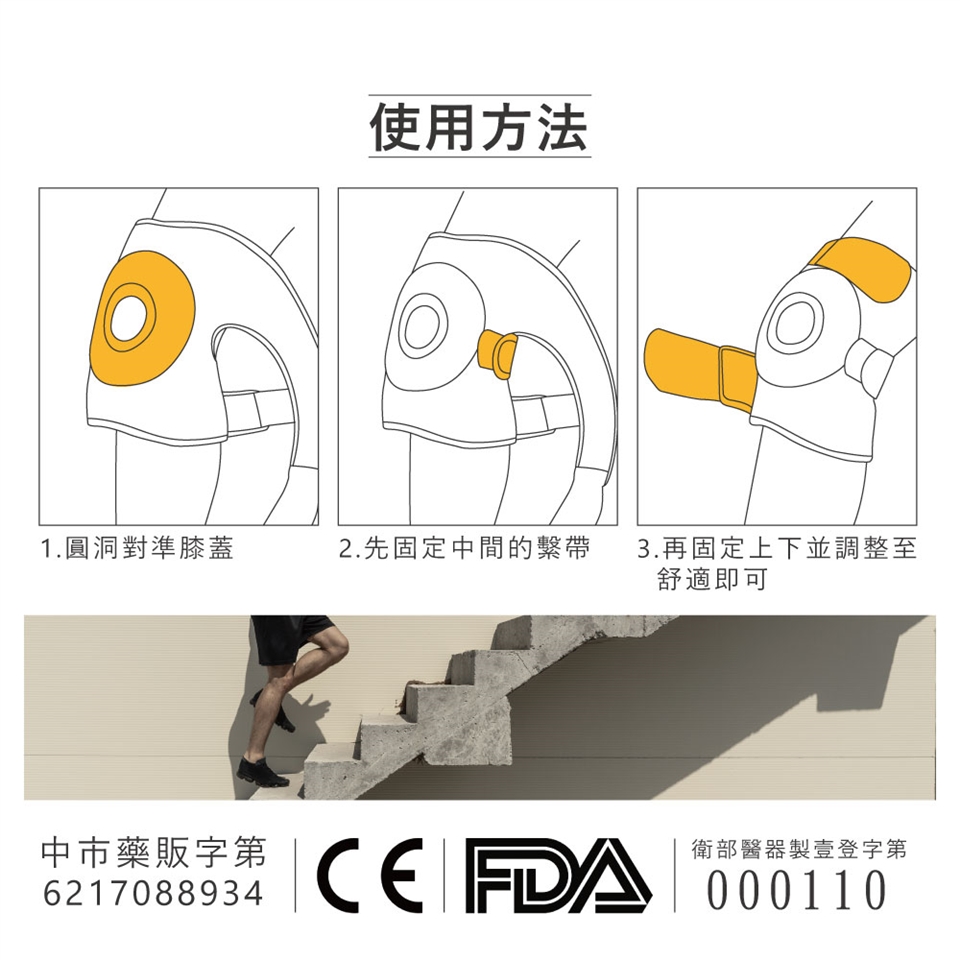 使用方法

1.圓洞對準膝蓋

2.先固定中間的繫帶

3.再固定上下並調整至舒適即可

中市藥販字第
6217088934

CE

FDA

衛部醫器製壹登字第
000110