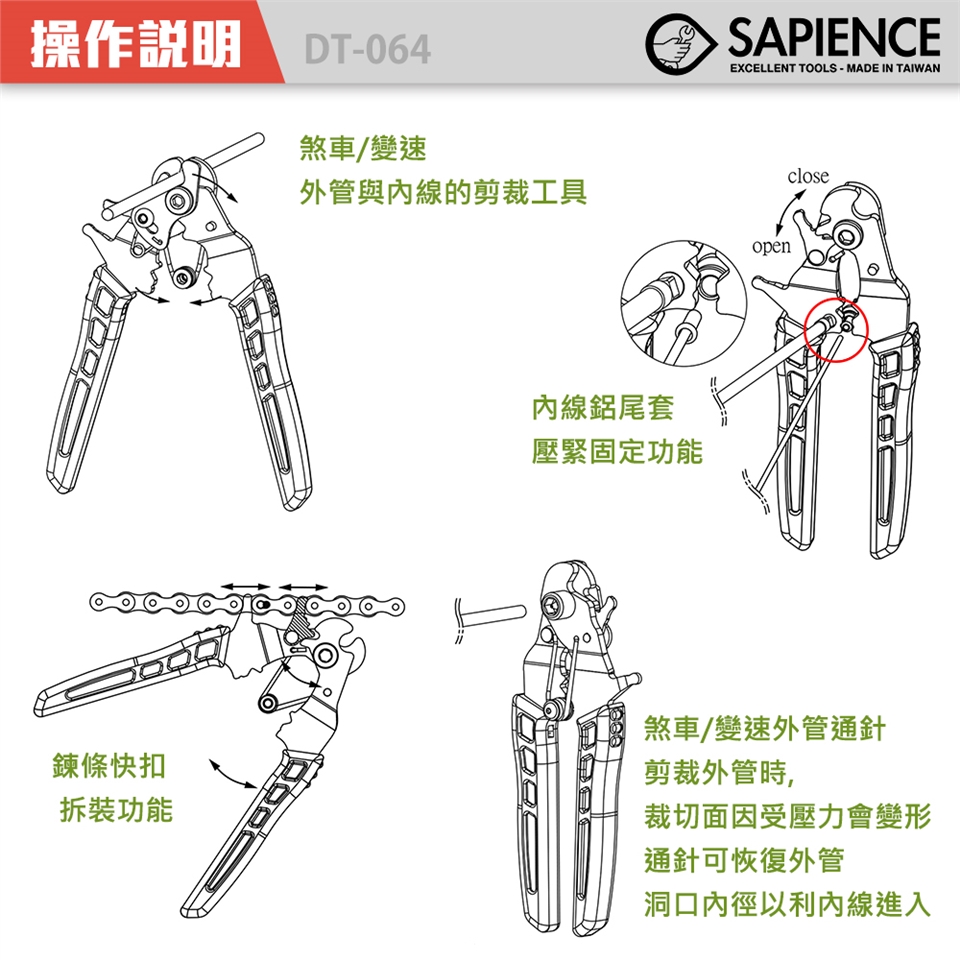 操作說明 DT-064

SAPIENCE
EXCELLENT TOOLS - MADE IN TAIWAN

煞車/變速
外管與內線的剪裁工具

close
open

內線鋁尾套
壓緊固定功能

鍊條快扣
拆裝功能

煞車/變速外管通針
剪裁外管時,
裁切面因受壓力會變形
通針可恢復外管
洞口內徑以利內線進入