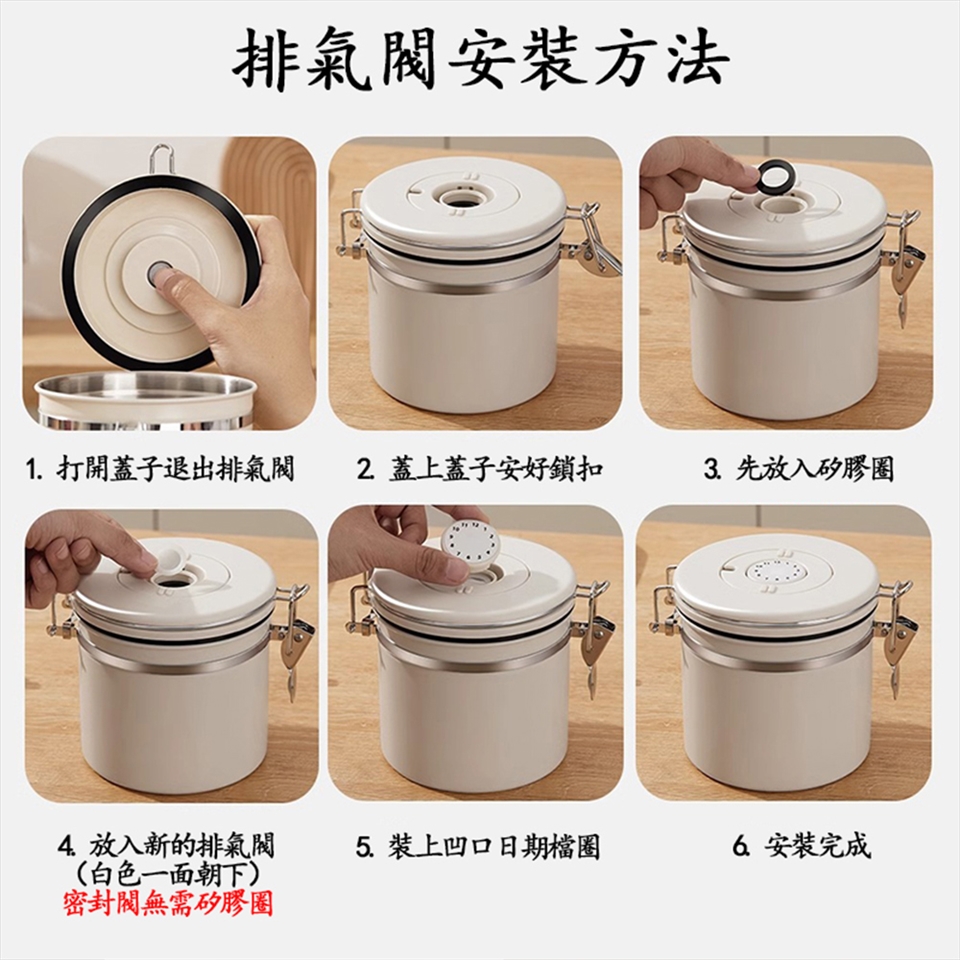 排氣閥安裝方法

1. 打開蓋子退出排氣閥

2. 蓋上蓋子安好鎖扣

3. 先放入矽膠圈

4. 放入新的排氣閥
（白色一面朝下）
密封閥無需矽膠圈

5. 裝上凹口日期檔圈

6. 安裝完成