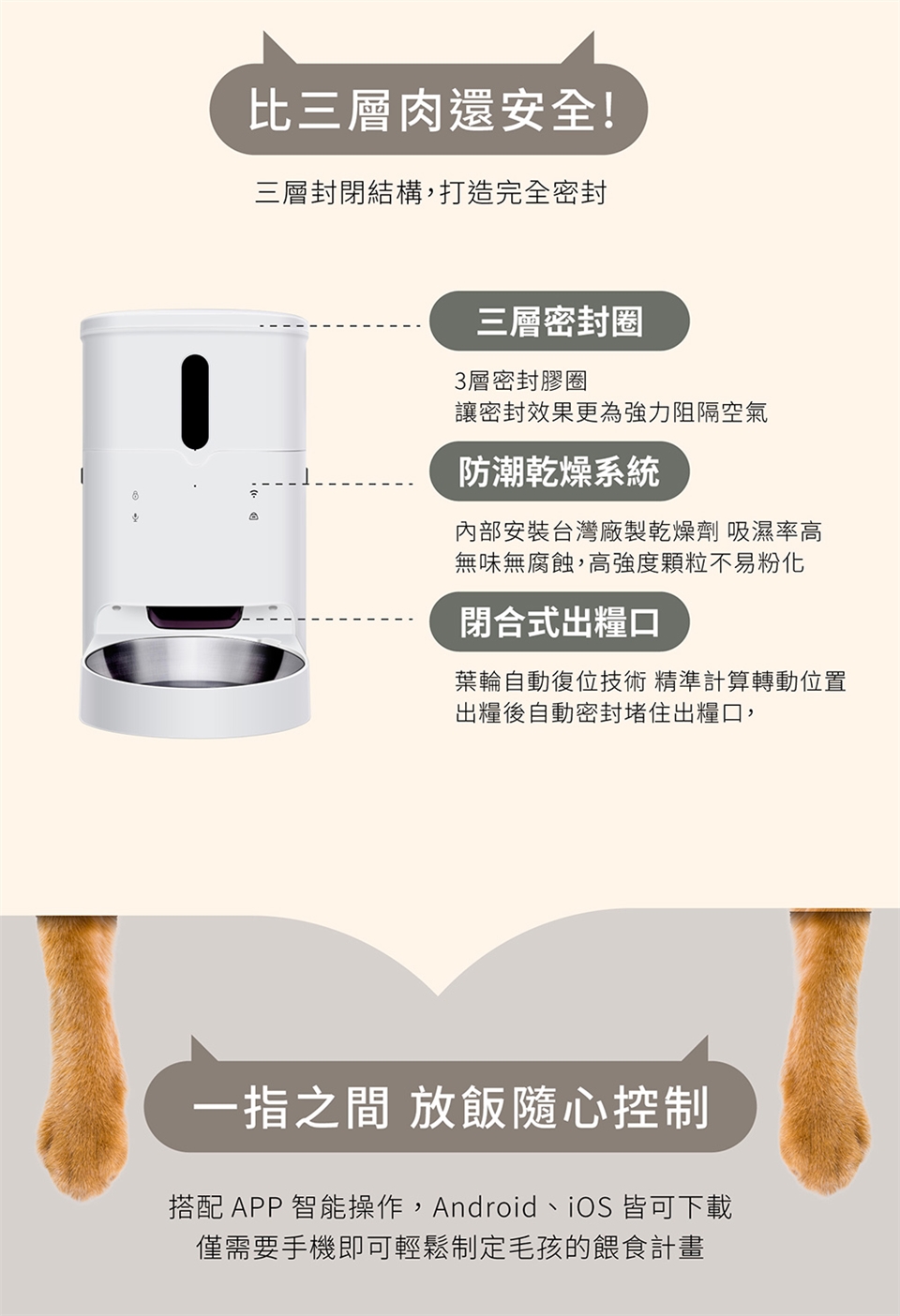 比三層肉還安全!

三層封閉結構,打造完全密封

三層密封圈

3層密封膠圈
讓密封效果更為強力阻隔空氣

防潮乾燥系統

內部安裝台灣廠製乾燥劑 吸濕率高
無味無腐蝕,高強度顆粒不易粉化

閉合式出糧口

葉輪自動復位技術 精準計算轉動位置
出糧後自動密封堵住出糧口,

一指之間 放飯隨心控制

搭配 APP 智能操作,Android、iOS 皆可下載
僅需要手機即可輕鬆制定毛孩的餵食計畫