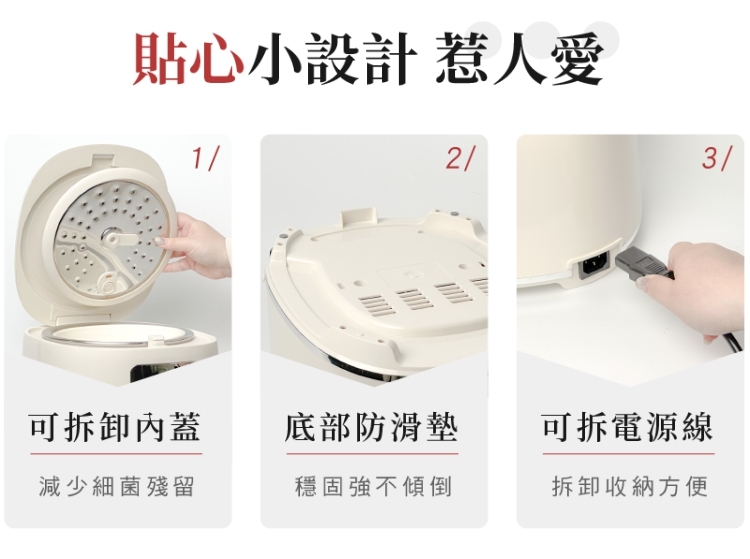 貼心小設計 惹人愛

1/

可拆卸內蓋

減少細菌殘留

2/

底部防滑墊

穩固強不傾倒

3/

可拆電源線

拆卸收納方便