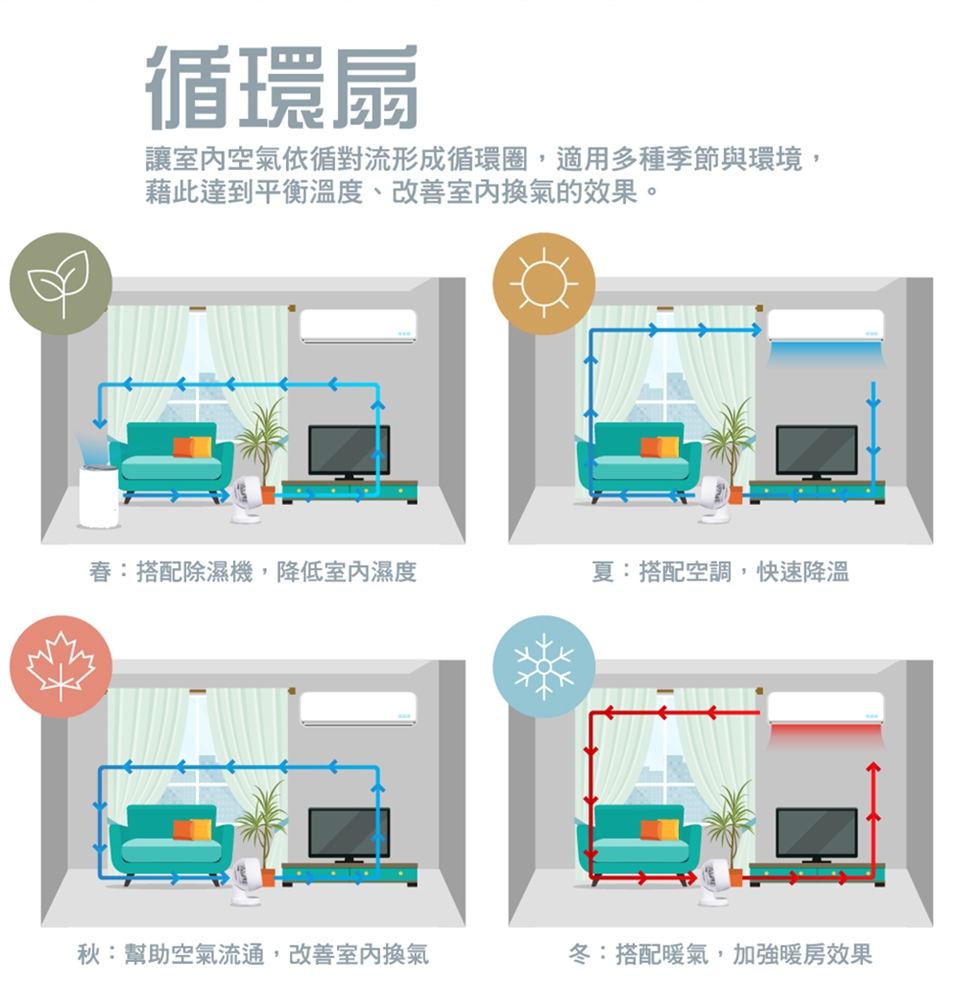 循環扇

讓室內空氣依循對流形成循環圈，適用多種季節與環境，藉此達到平衡溫度、改善室內換氣的效果。

春：搭配除濕機，降低室內濕度

夏：搭配空調，快速降溫

秋：幫助空氣流通，改善室內換氣

冬：搭配暖氣，加強暖房效果