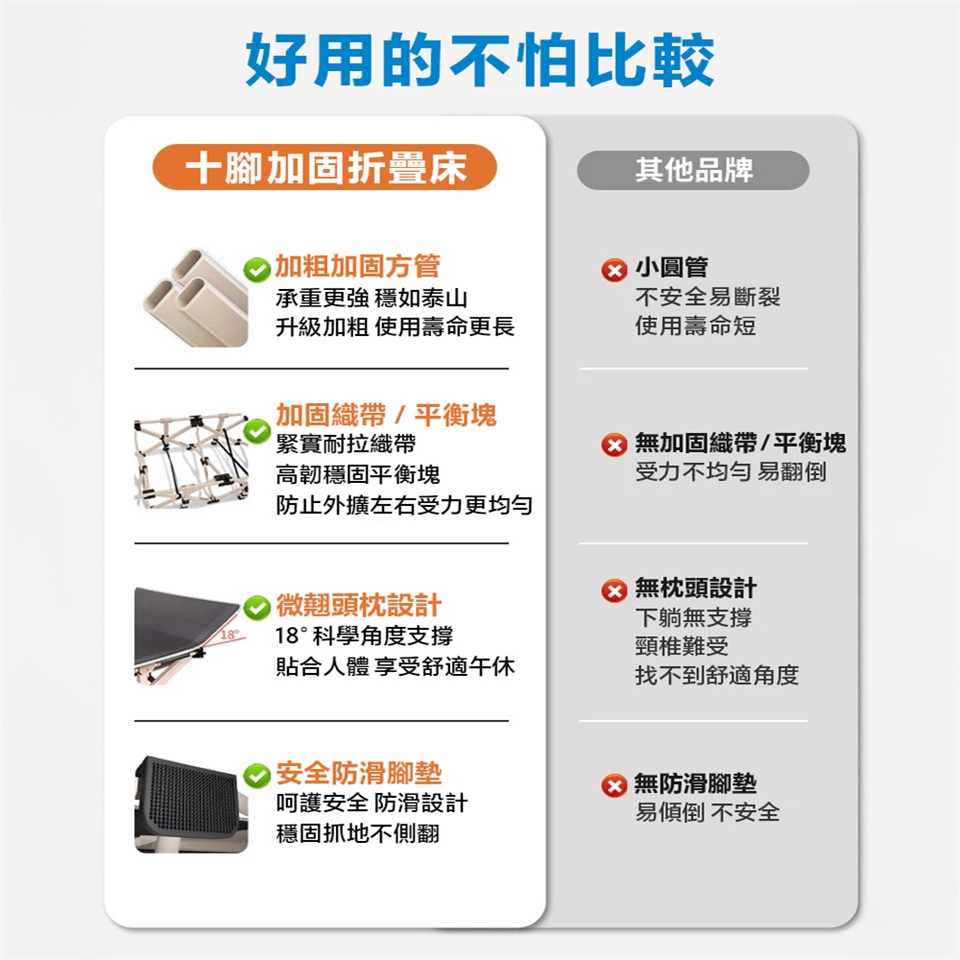 好用的不怕比較

十腳加固折疊床

加粗加固方管
承重更強 穩如泰山
升級加粗 使用壽命更長

加固織帶 / 平衡塊
緊實耐拉織帶
高韌穩固平衡塊
防止外擴左右受力更均勻

微翹頭枕設計
18° 科學角度支撐
貼合人體 享受舒適午休

18°

安全防滑腳墊
呵護安全 防滑設計
穩固抓地不側翻

其他品牌

小圓管
不安全易斷裂
使用壽命短

無加固織帶 / 平衡塊
受力不均勻 易翻倒

無枕頭設計
下躺無支撐
頸椎難受
找不到舒適角度

無防滑腳墊
易傾倒 不安全