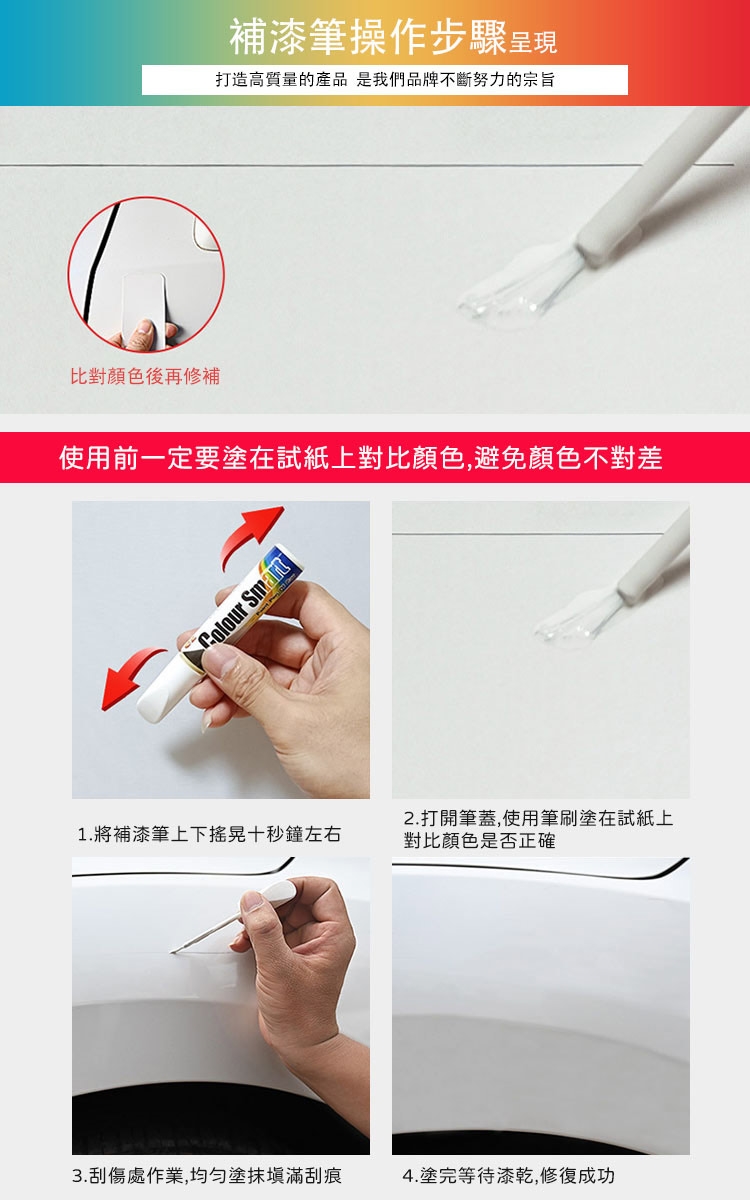 補漆筆操作步驟呈現

打造高質量的產品 是我們品牌不斷努力的宗旨

比對顏色後再修補

使用前一定要塗在試紙上對比顏色,避免顏色不對差

Colour Smart

1.將補漆筆上下搖晃十秒鐘左右

2.打開筆蓋,使用筆刷塗在試紙上對比顏色是否正確

3.刮傷處作業,均勻塗抹填滿刮痕

4.塗完等待漆乾,修復成功