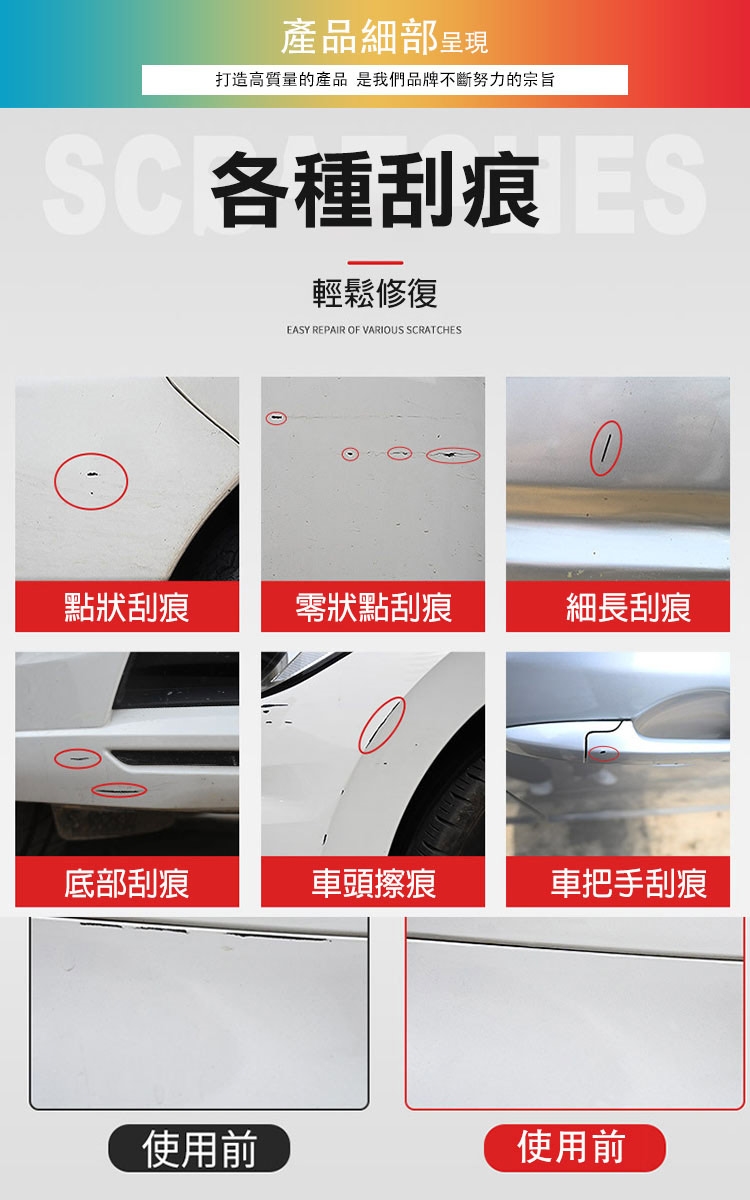 產品細部呈現

打造高質量的產品 是我們品牌不斷努力的宗旨

SCRATCHES

各種刮痕

輕鬆修復

EASY REPAIR OF VARIOUS SCRATCHES

點狀刮痕

零狀點刮痕

細長刮痕

底部刮痕

車頭擦痕

車把手刮痕

使用前

使用前