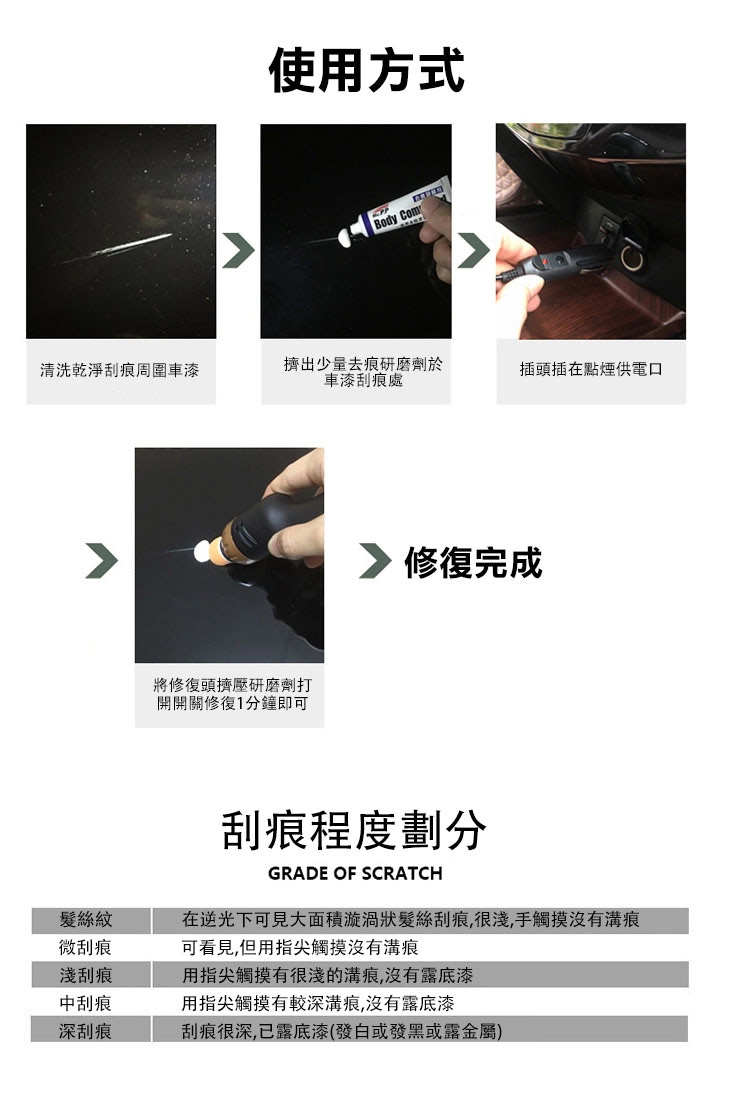 使用方式

Body Com

清洗乾淨刮痕周圍車漆

擠出少量去痕研磨劑於車漆刮痕處

插頭插在點煙供電口

將修復頭擠壓研磨劑打開開關修復1分鐘即可

修復完成

刮痕程度劃分

GRADE OF SCRATCH

| 髮絲紋 | 在逆光下可見大面積漩渦狀髮絲刮痕,很淺,手觸摸沒有溝痕 |
|---|---|
| 微刮痕 | 可看見,但用指尖觸摸沒有溝痕 |
| 淺刮痕 | 用指尖觸摸有很淺的溝痕,沒有露底漆 |
| 中刮痕 | 用指尖觸摸有較深溝痕,沒有露底漆 |
| 深刮痕 | 刮痕很深,已露底漆(發白或發黑或露金屬) |