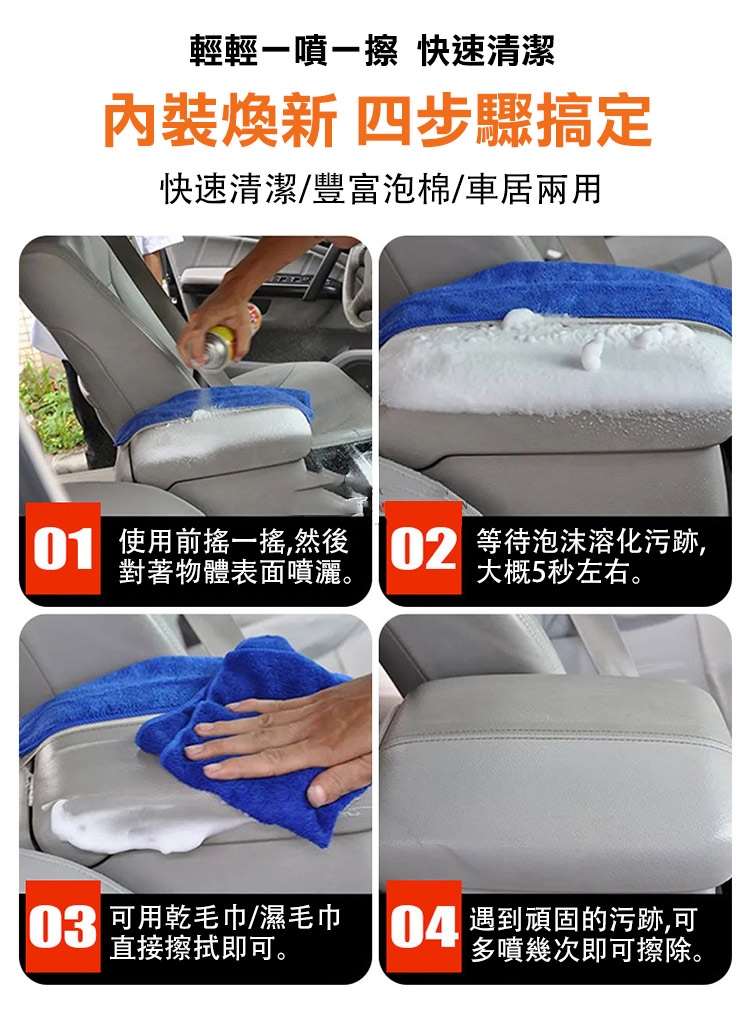 輕輕一噴一擦 快速清潔

內裝煥新 四步驟搞定

快速清潔/豐富泡棉/車居兩用

01 使用前搖一搖,然後對著物體表面噴灑。

02 等待泡沫溶化污跡,大概5秒左右。

03 可用乾毛巾/濕毛巾直接擦拭即可。

04 遇到頑固的污跡,可多噴幾次即可擦除。