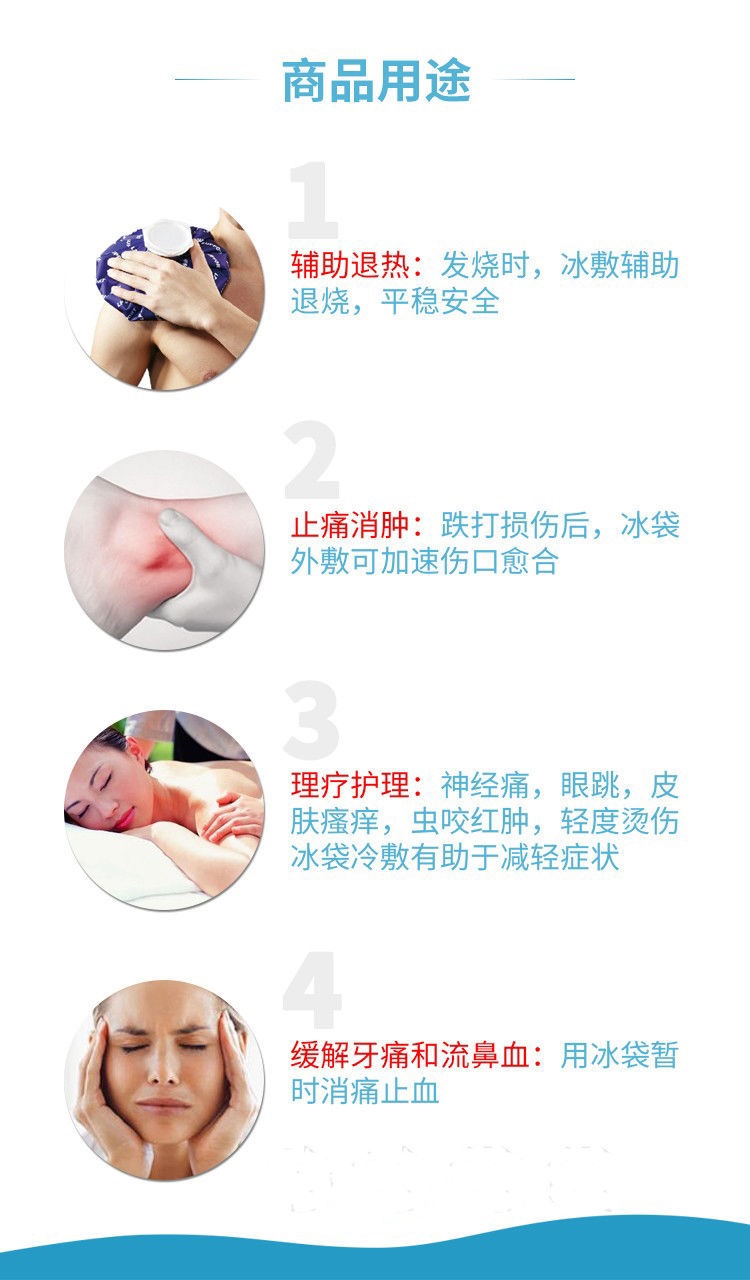 商品用途

1

辅助退热：发烧时，冰敷辅助退烧，平稳安全

2

止痛消肿：跌打损伤后，冰袋外敷可加速伤口愈合

3

理疗护理：神经痛，眼跳，皮肤瘙痒，虫咬红肿，轻度烫伤冰袋冷敷有助于减轻症状

4

缓解牙痛和流鼻血：用冰袋暂时消痛止血