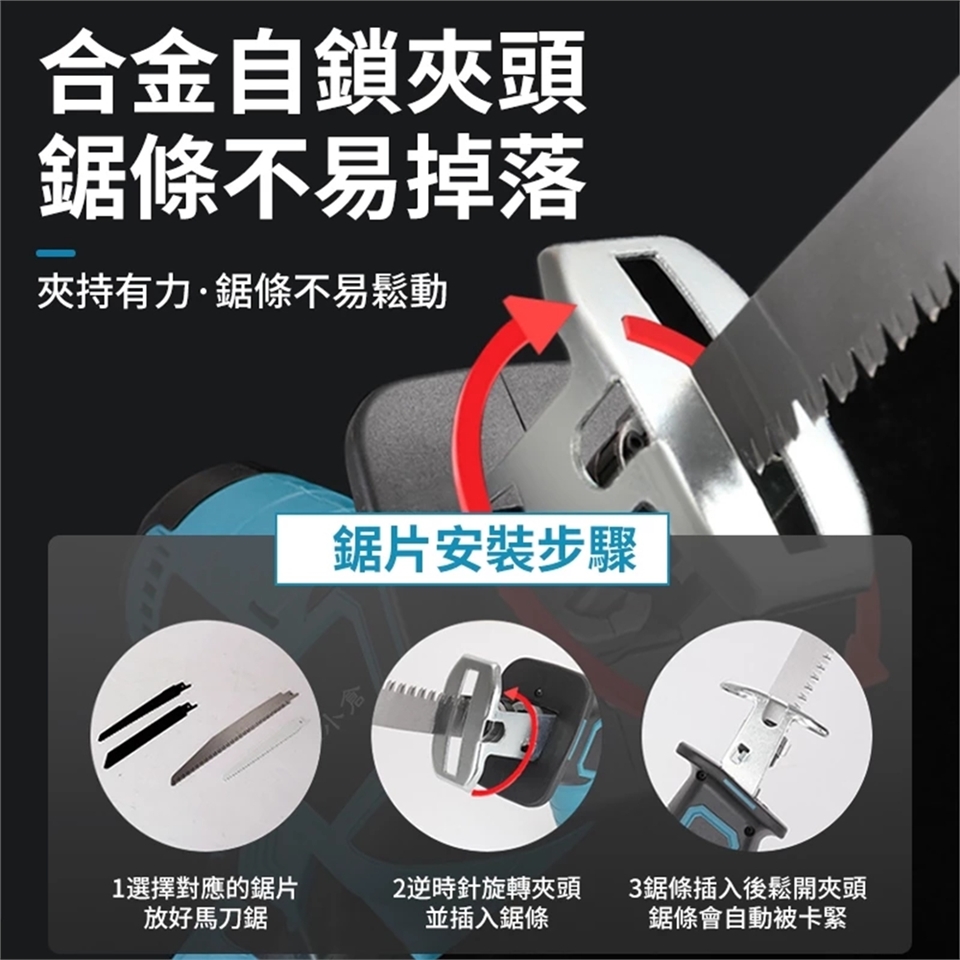 合金自鎖夾頭
鋸條不易掉落

夾持有力·鋸條不易鬆動

鋸片安裝步驟

1選擇對應的鋸片
放好馬刀鋸

2逆時針旋轉夾頭
並插入鋸條

3鋸條插入後鬆開夾頭
鋸條會自動被卡緊