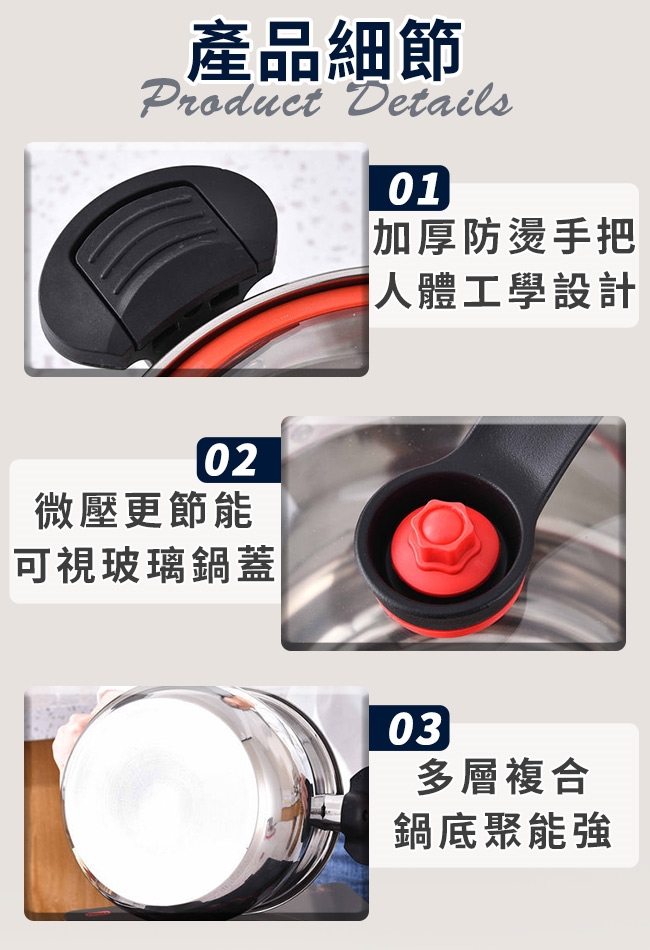 產品細節
Product Details

01
加厚防燙手把
人體工學設計

02
微壓更節能
可視玻璃鍋蓋

03
多層複合
鍋底聚能強