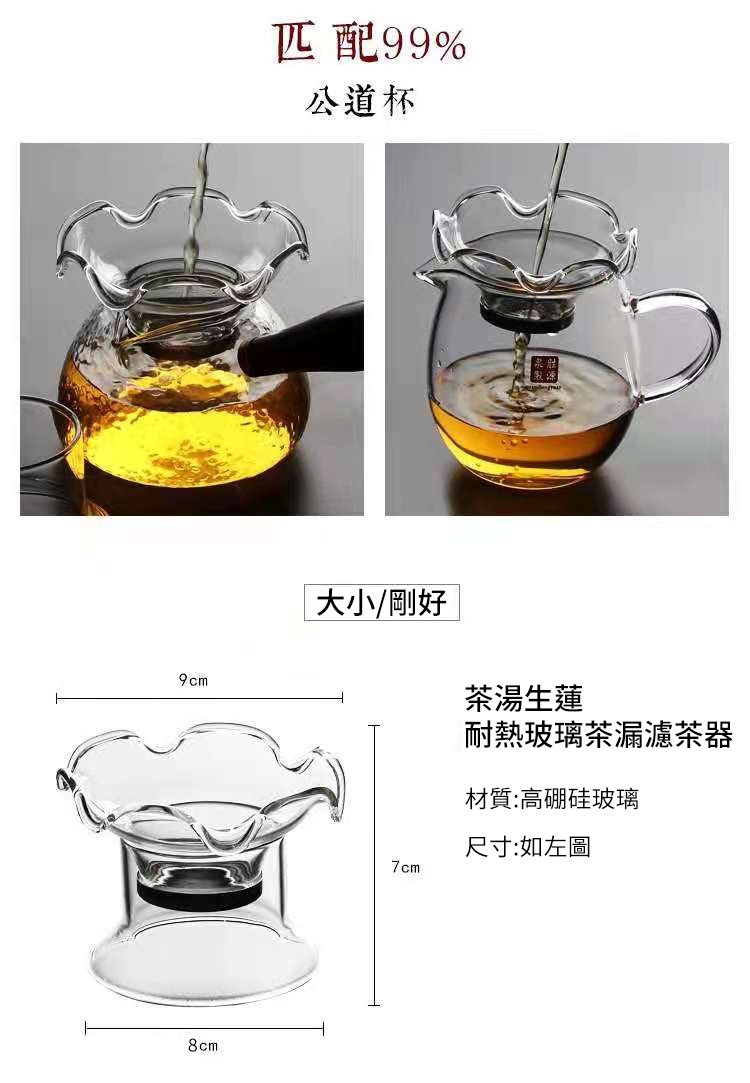 匹配99%
公道杯

大小/剛好

9cm

7cm

8cm

茶湯生蓮
耐熱玻璃茶漏濾茶器

材質:高硼硅玻璃

尺寸:如左圖