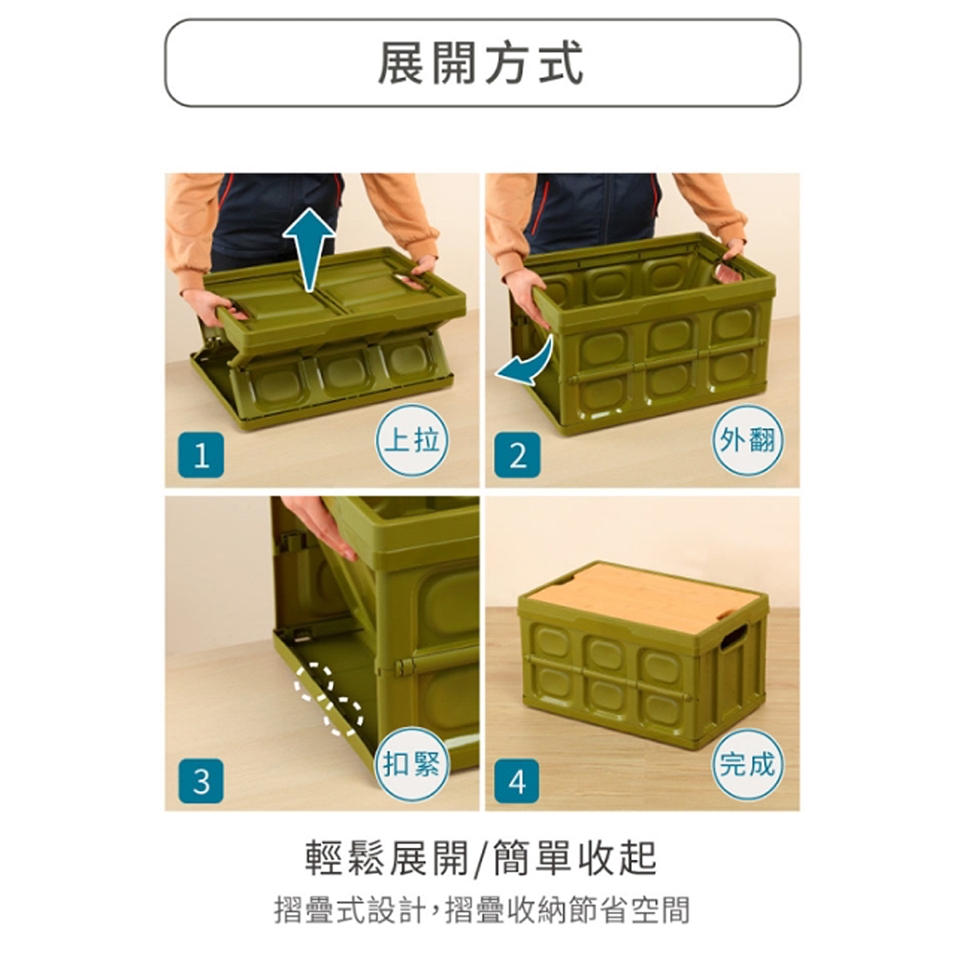 展開方式

1
上拉

2
外翻

3
扣緊

4
完成

輕鬆展開/簡單收起
摺疊式設計,摺疊收納節省空間