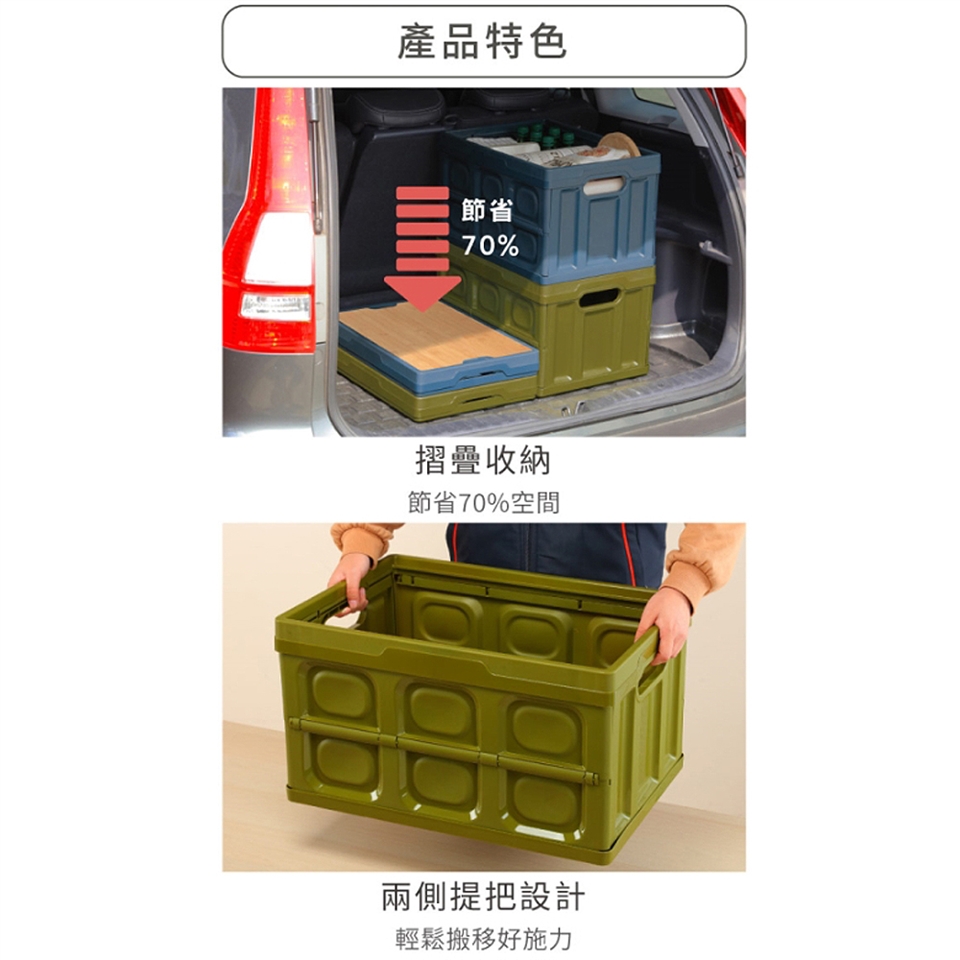 產品特色

節省
70%

摺疊收納
節省70%空間

兩側提把設計
輕鬆搬移好施力