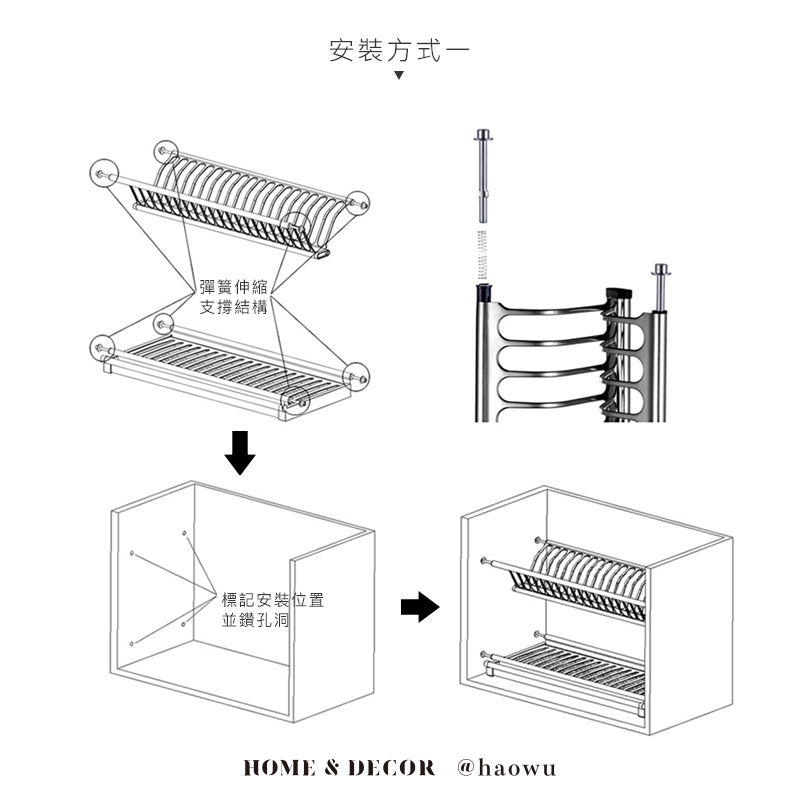 安裝方式一

彈簧伸縮
支撐結構

標記安裝位置
並鑽孔洞

HOME & DECOR @haowu