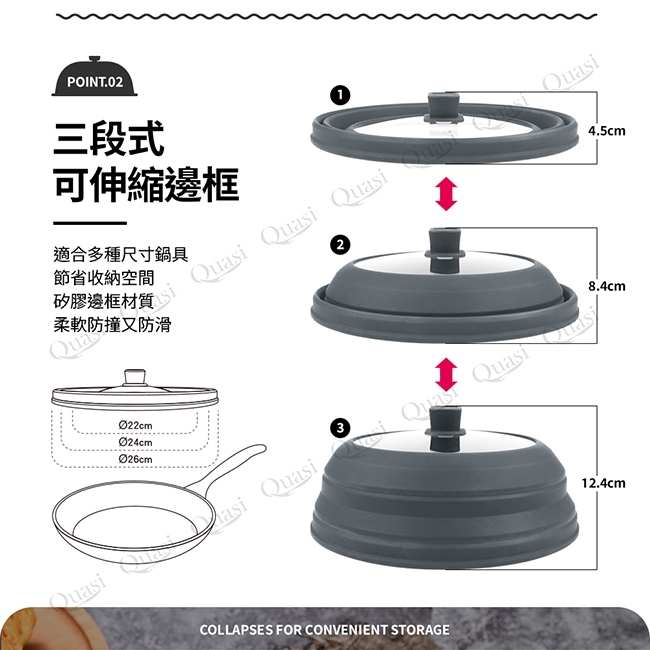 POINT.02

三段式
可伸縮邊框

適合多種尺寸鍋具
節省收納空間
矽膠邊框材質
柔軟防撞又防滑

Ø22cm
Ø24cm
Ø26cm

1
4.5cm

2
8.4cm

3
12.4cm

Quasi

COLLAPSES FOR CONVENIENT STORAGE