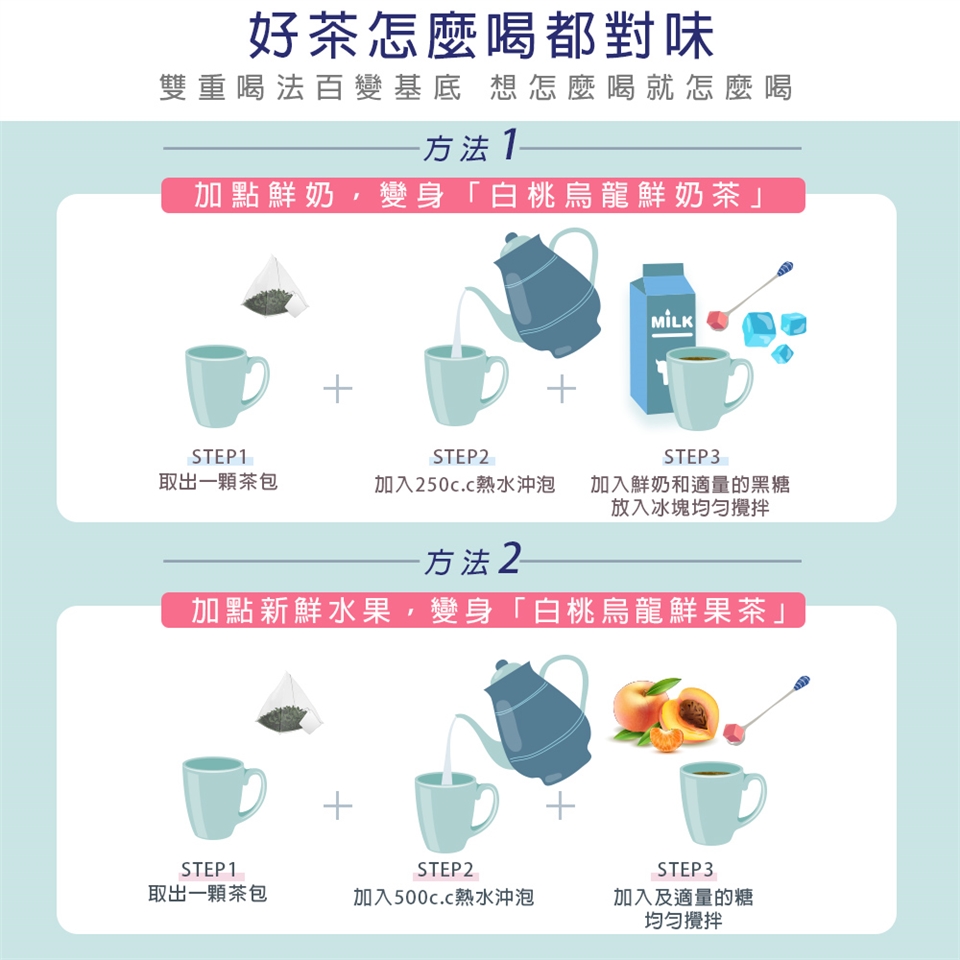 好茶怎麼喝都對味

雙重喝法百變基底 想怎麼喝就怎麼喝

方法 1

加點鮮奶，變身「白桃烏龍鮮奶茶」

MILK

STEP1
取出一顆茶包

STEP2
加入250c.c熱水沖泡

STEP3
加入鮮奶和適量的黑糖
放入冰塊均勻攪拌

方法 2

加點新鮮水果，變身「白桃烏龍鮮果茶」

STEP1
取出一顆茶包

STEP2
加入500c.c熱水沖泡

STEP3
加入及適量的糖
均勻攪拌