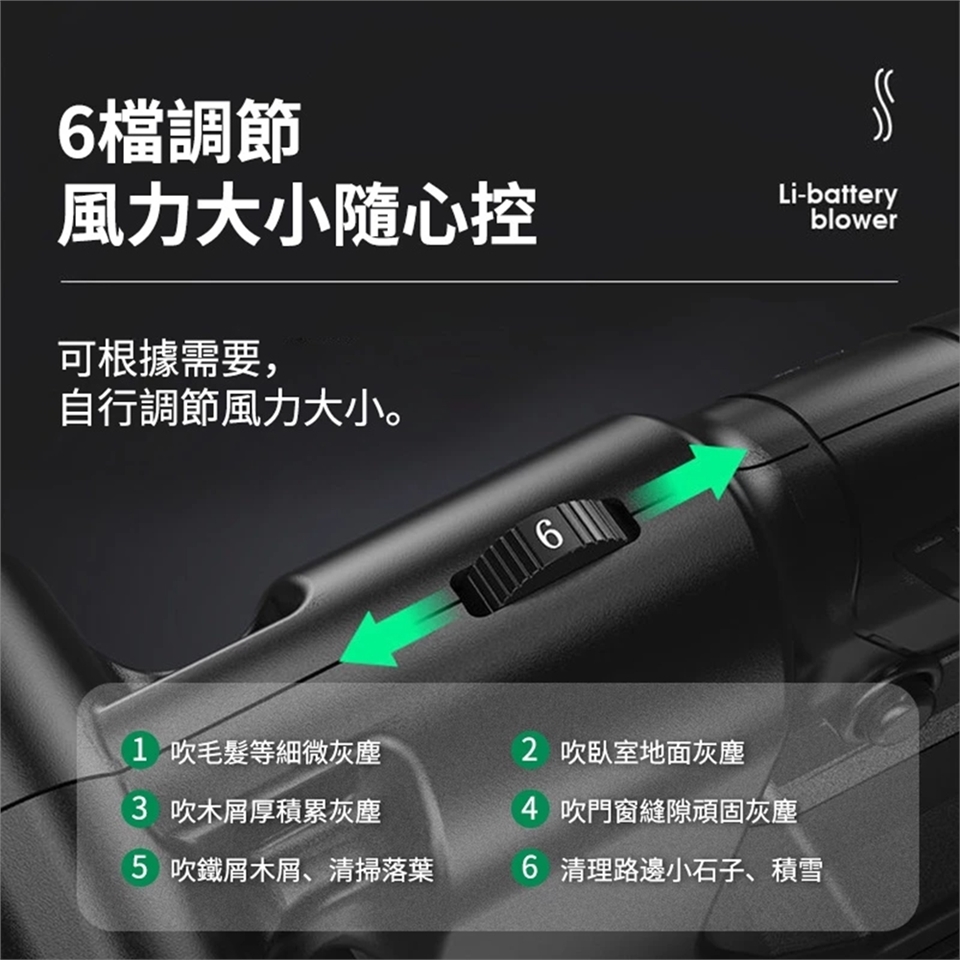 6檔調節
風力大小隨心控

Li-battery
blower

可根據需要，
自行調節風力大小。

6

1 吹毛髮等細微灰塵
2 吹臥室地面灰塵
3 吹木屑厚積累灰塵
4 吹門窗縫隙頑固灰塵
5 吹鐵屑木屑、清掃落葉
6 清理路邊小石子、積雪