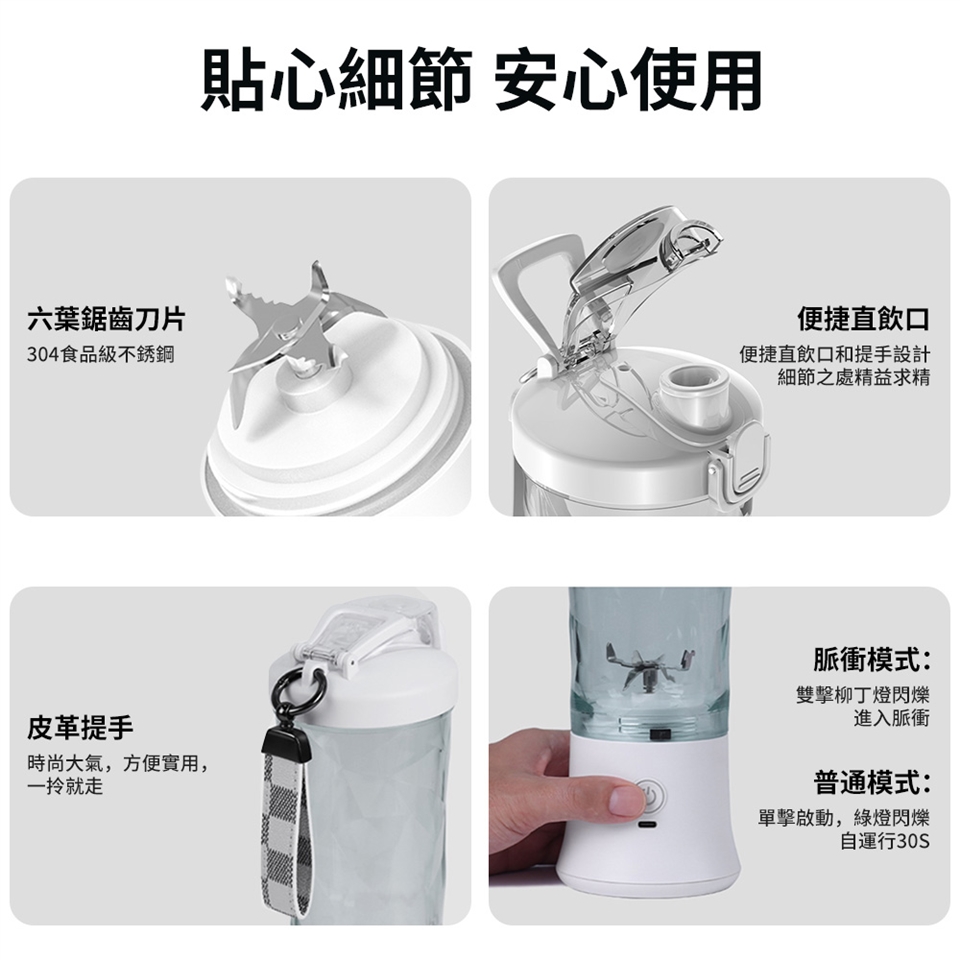 貼心細節 安心使用

六葉鋸齒刀片
304食品級不銹鋼

便捷直飲口
便捷直飲口和提手設計
細節之處精益求精

皮革提手
時尚大氣，方便實用，
一拎就走

脈衝模式：
雙擊柳丁燈閃爍
進入脈衝

普通模式：
單擊啟動，綠燈閃爍
自運行30S