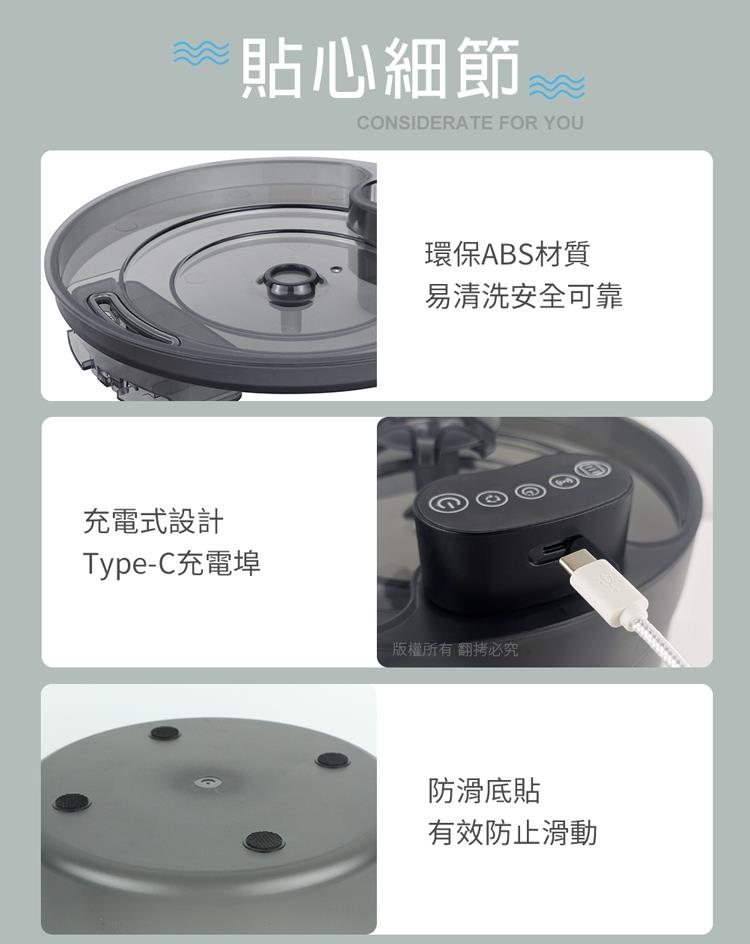 貼心細節
CONSIDERATE FOR YOU

環保ABS材質
易清洗安全可靠

充電式設計
Type-C充電埠

版權所有 翻拷必究

防滑底貼
有效防止滑動