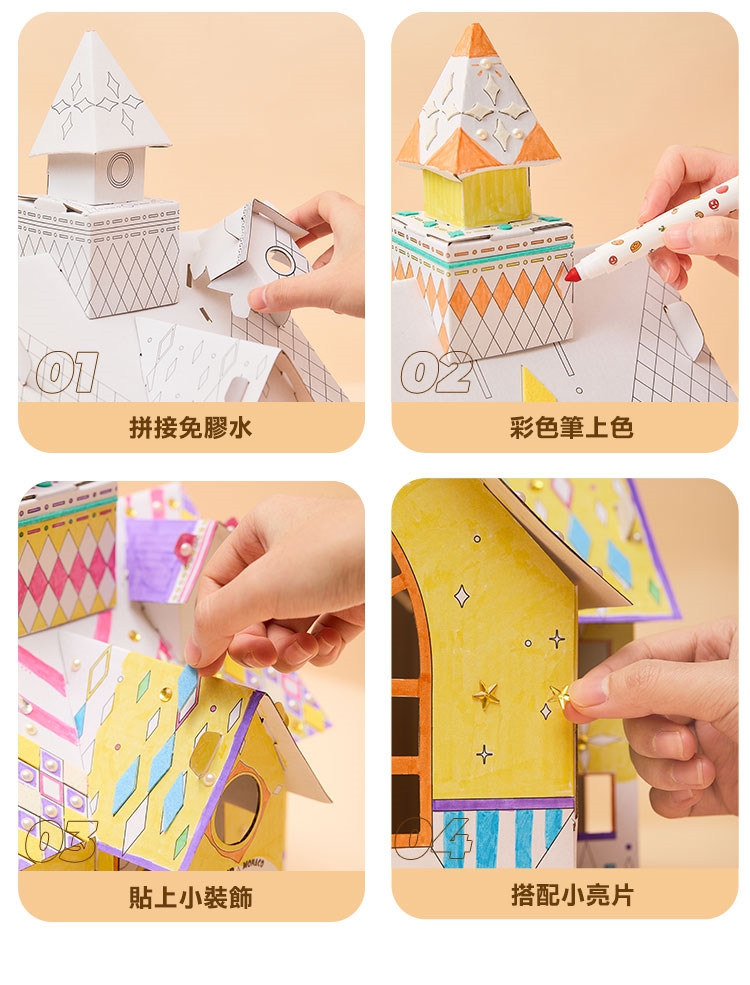 01
拼接免膠水

02
彩色筆上色

03
貼上小裝飾

04
搭配小亮片