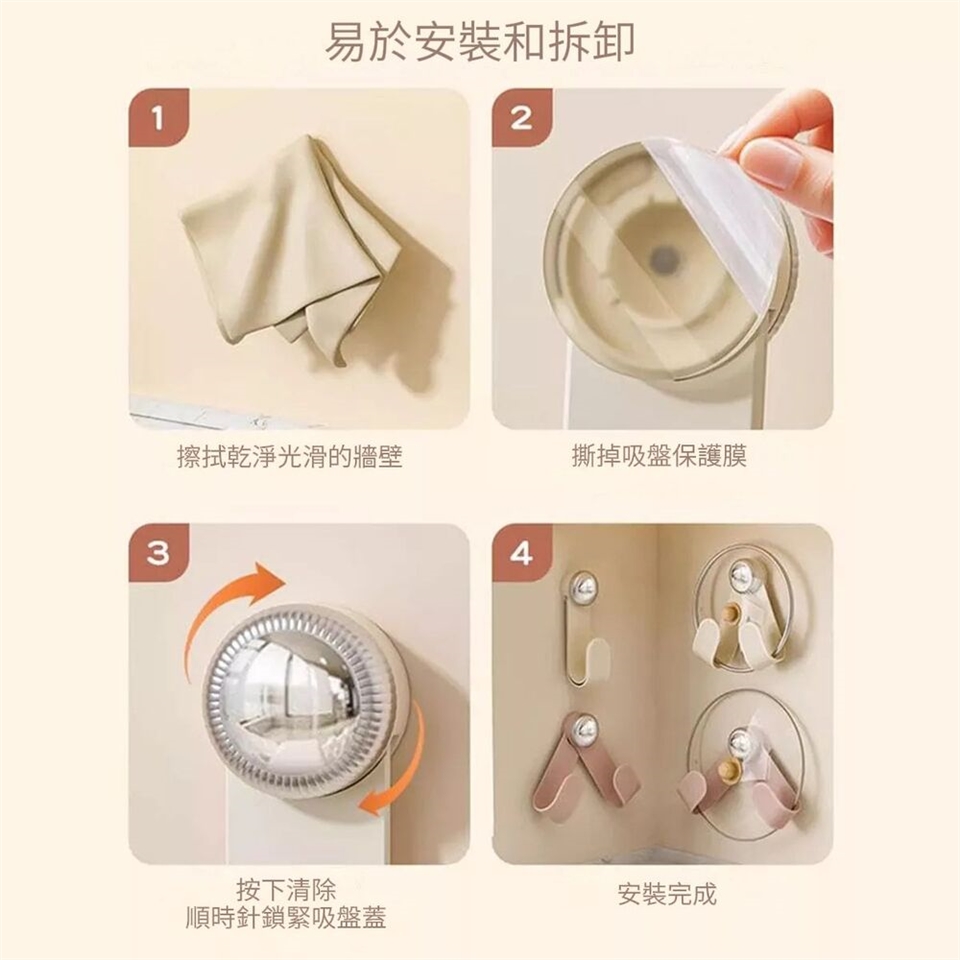 易於安裝和拆卸

1

擦拭乾淨光滑的牆壁

2

撕掉吸盤保護膜

3

按下清除
順時針鎖緊吸盤蓋

4

安裝完成