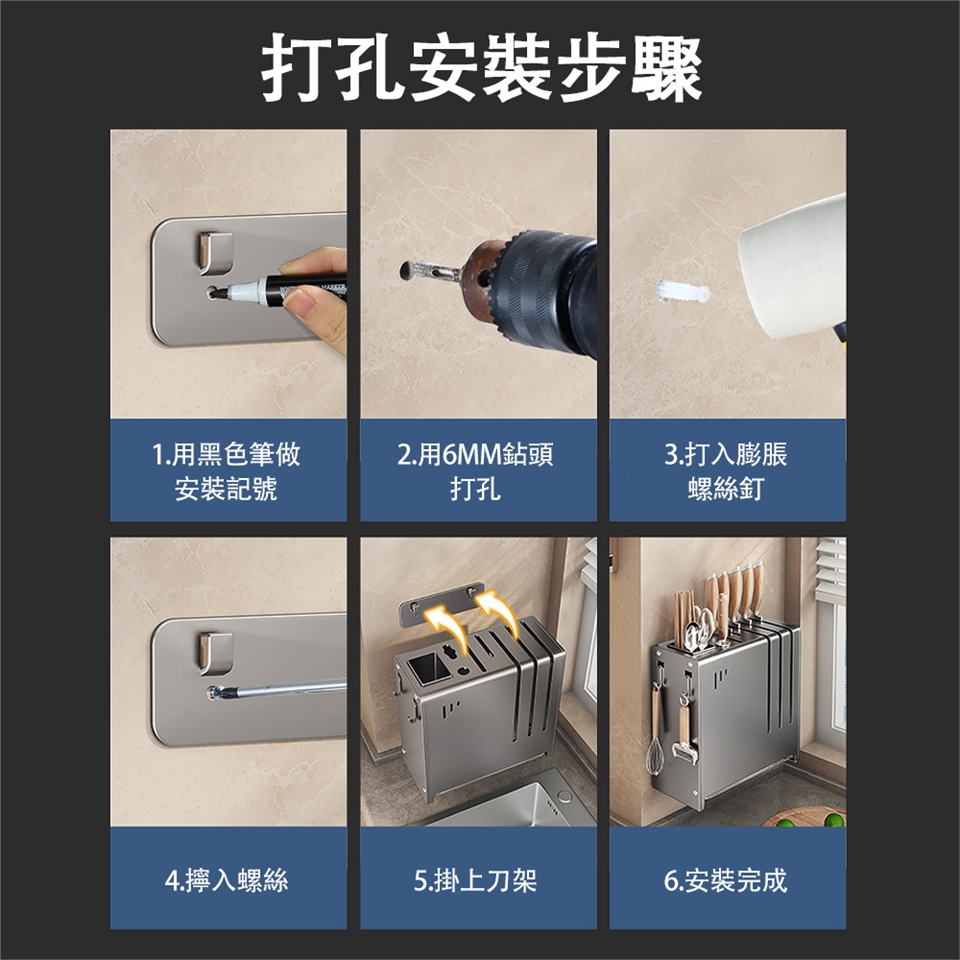 打孔安裝步驟

1.用黑色筆做安裝記號

2.用6MM鉆頭打孔

3.打入膨脹螺絲釘

4.擰入螺絲

5.掛上刀架

6.安裝完成