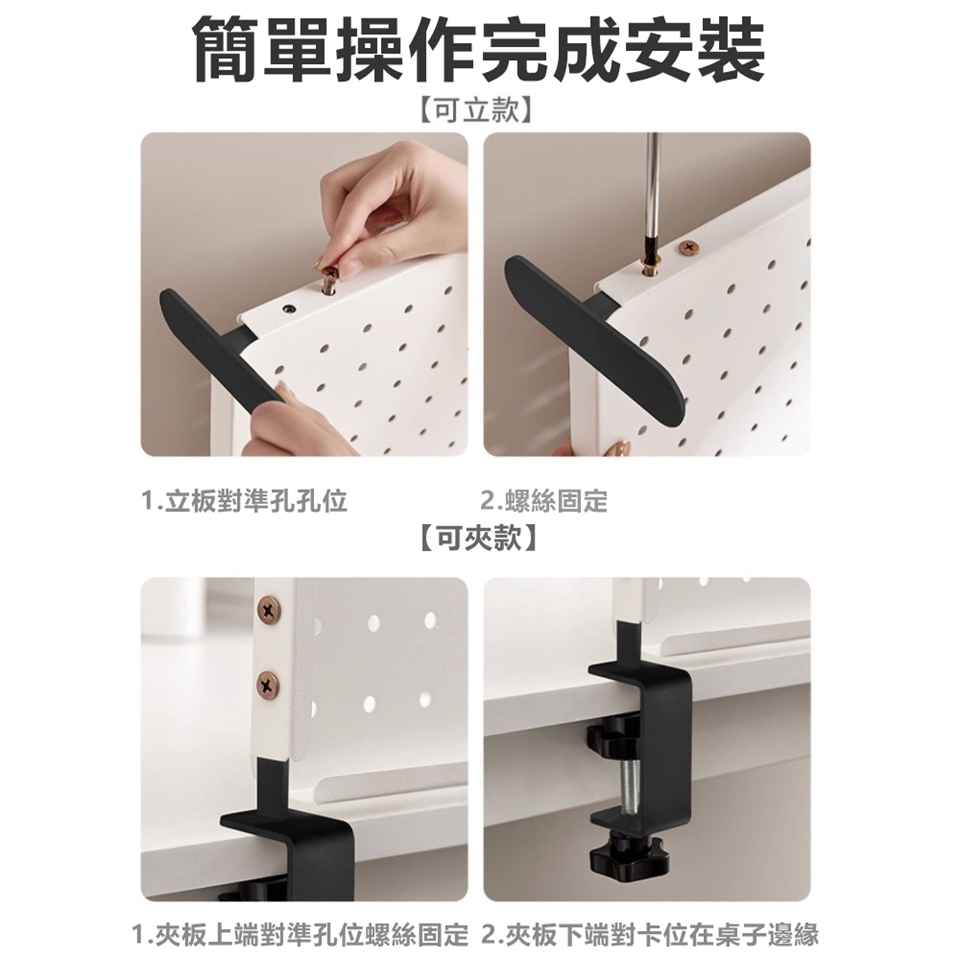 簡單操作完成安裝
【可立款】

1.立板對準孔孔位

2.螺絲固定

【可夾款】

1.夾板上端對準孔位螺絲固定

2.夾板下端對卡位在桌子邊緣