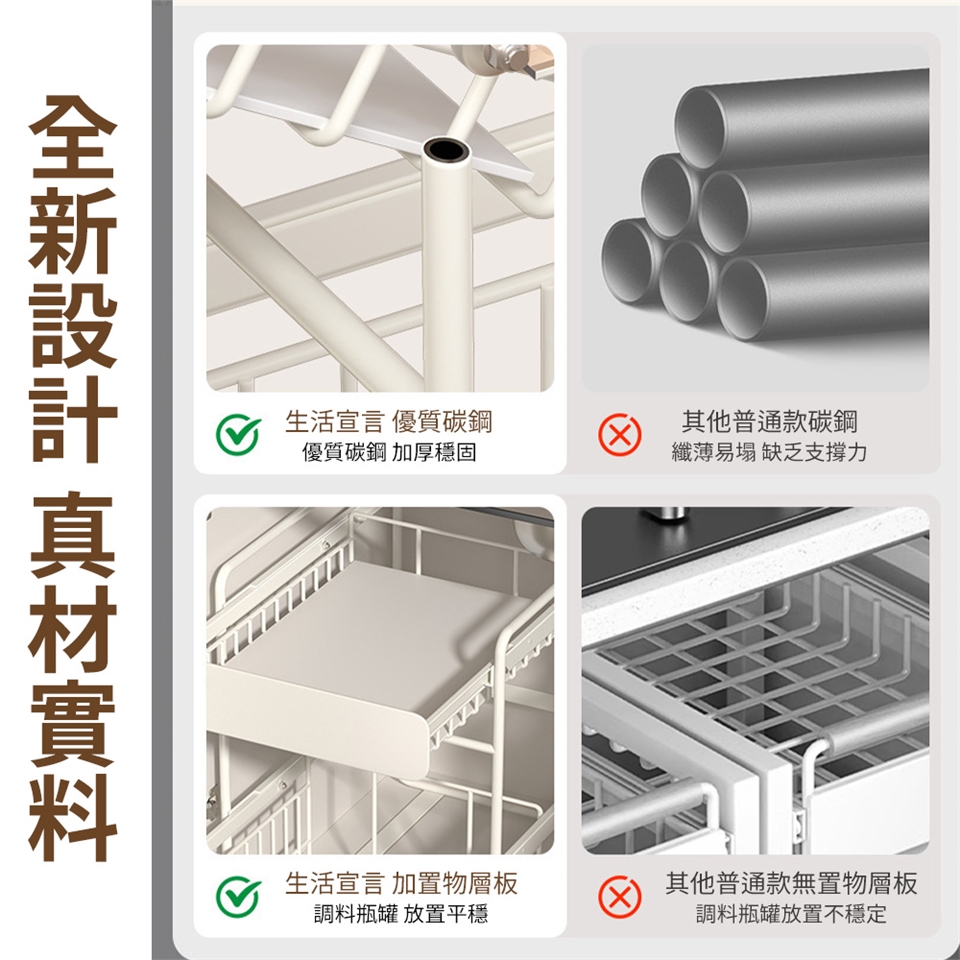 全新設計 真材實料

生活宣言 優質碳鋼
優質碳鋼 加厚穩固

其他普通款碳鋼
纖薄易塌 缺乏支撐力

生活宣言 加置物層板
調料瓶罐 放置平穩

其他普通款無置物層板
調料瓶罐放置不穩定