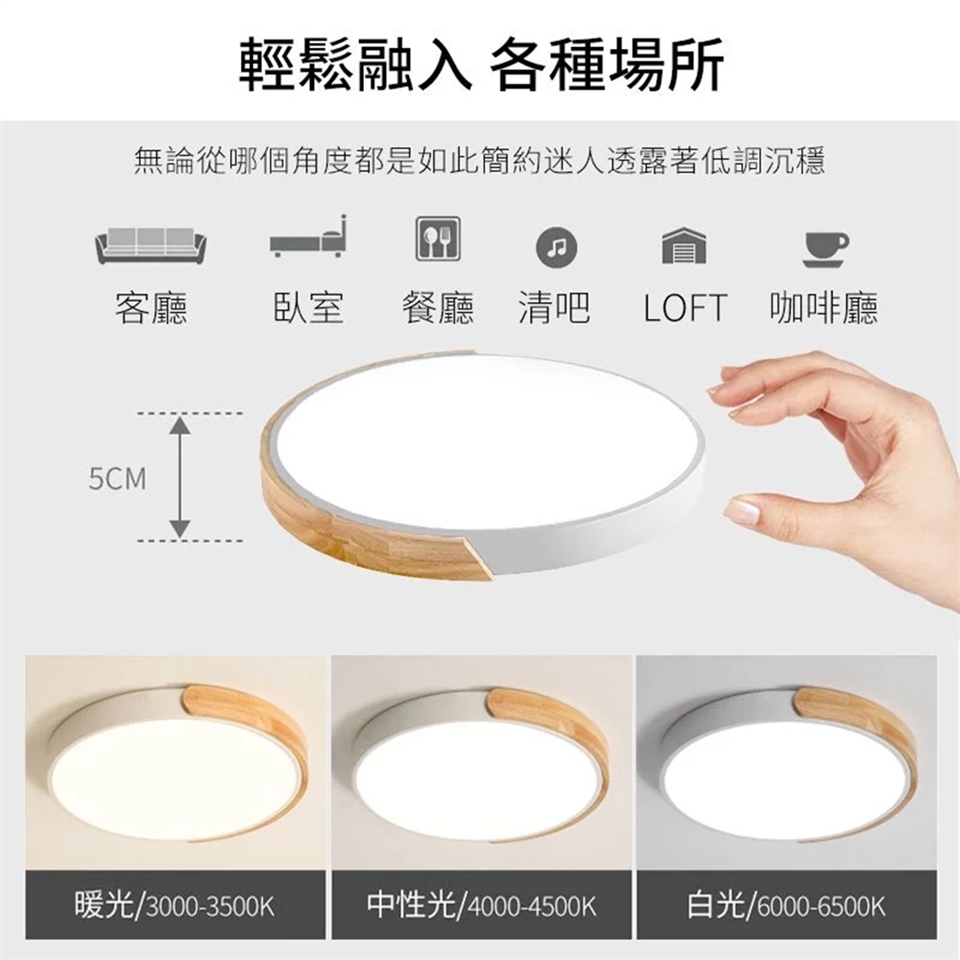 輕鬆融入 各種場所

無論從哪個角度都是如此簡約迷人透露著低調沉穩

客廳 臥室 餐廳 清吧 LOFT 咖啡廳

5CM

暖光/3000-3500K

中性光/4000-4500K

白光/6000-6500K