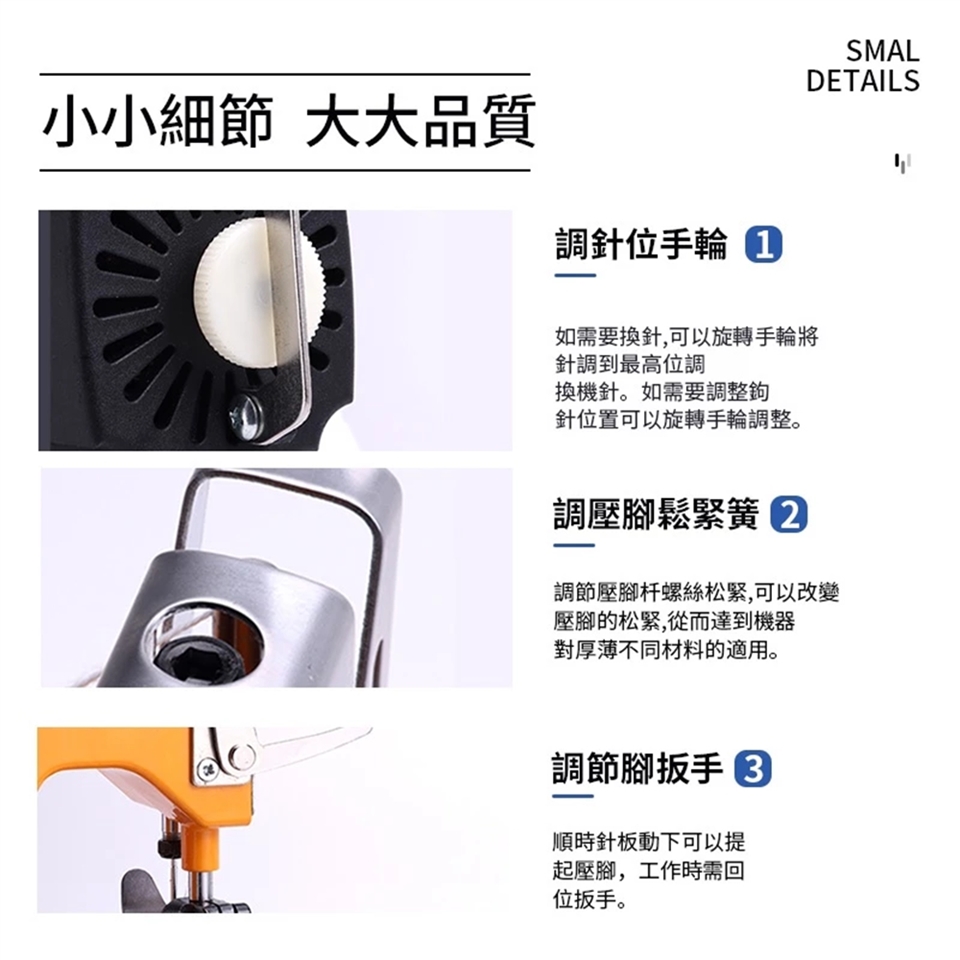 小小細節 大大品質

SMAL DETAILS

調針位手輪 1

如需要換針,可以旋轉手輪將針調到最高位調換機針。如需要調整鉤針位置可以旋轉手輪調整。

調壓腳鬆緊簧 2

調節壓腳杆螺絲松緊,可以改變壓腳的松緊,從而達到機器對厚薄不同材料的適用。

調節腳扳手 3

順時針板動下可以提起壓腳，工作時需回位扳手。