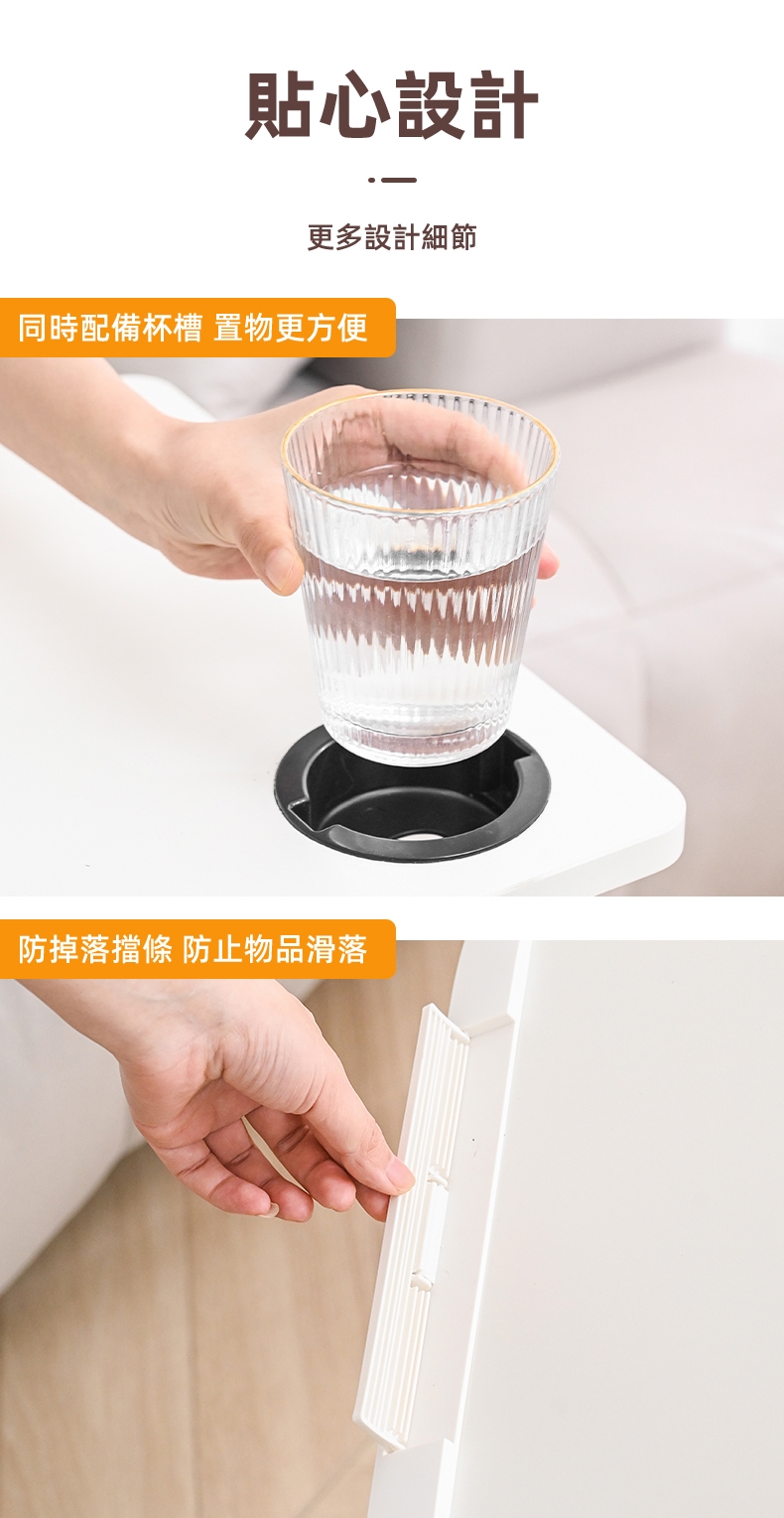 貼心設計

更多設計細節

同時配備杯槽 置物更方便

防掉落擋條 防止物品滑落