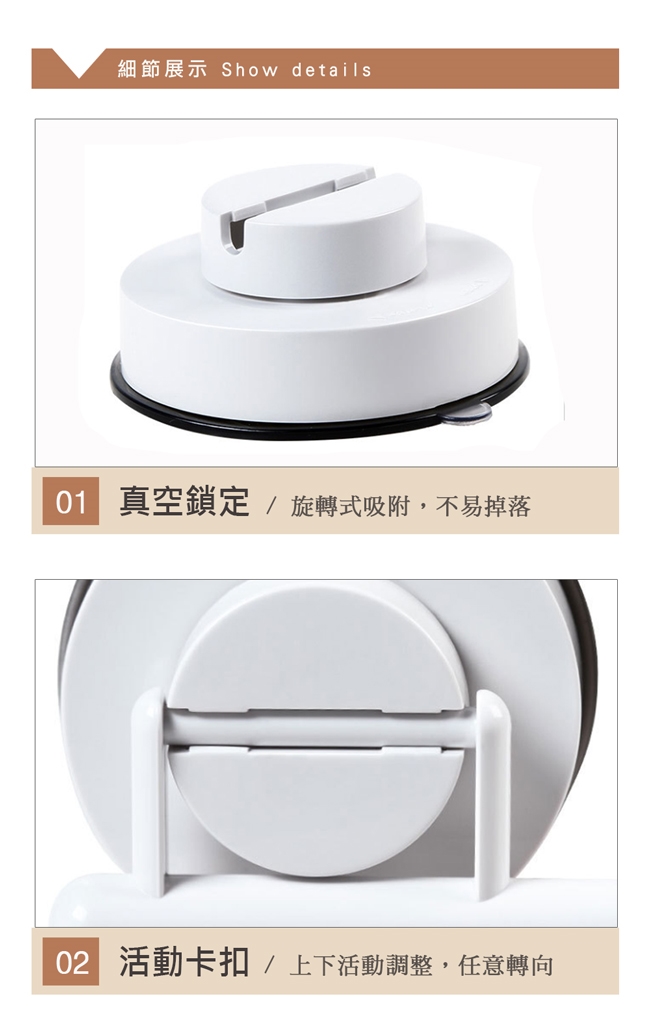 細節展示 Show details

01 真空鎖定 / 旋轉式吸附，不易掉落

02 活動卡扣 / 上下活動調整，任意轉向