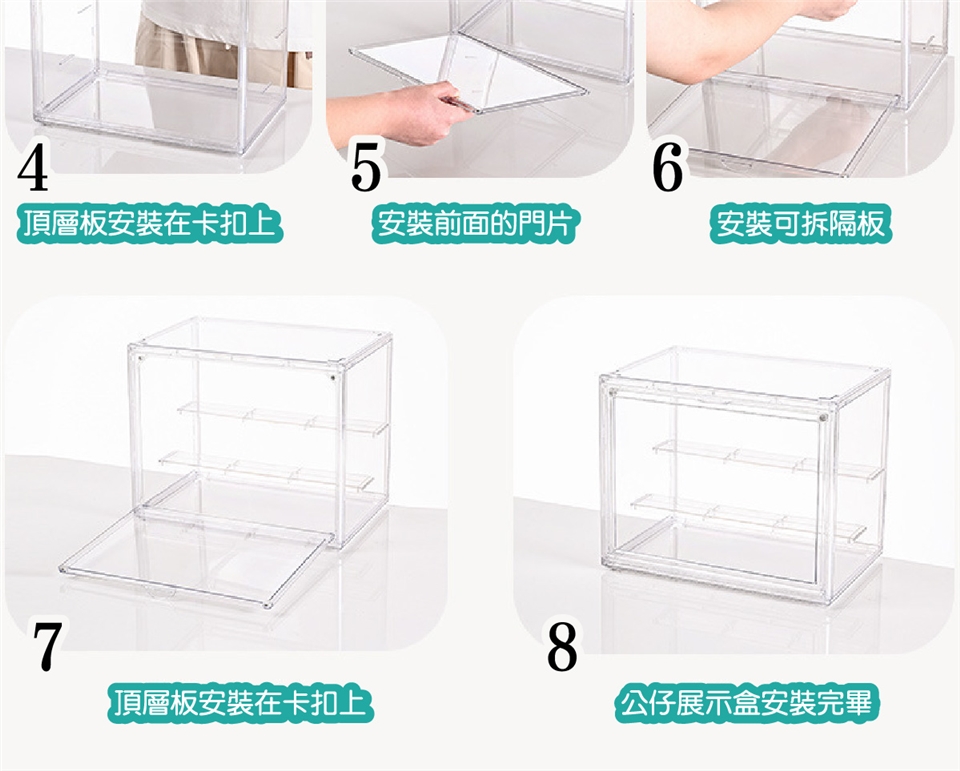 4
頂層板安裝在卡扣上

5
安裝前面的門片

6
安裝可拆隔板

7
頂層板安裝在卡扣上

8
公仔展示盒安裝完畢