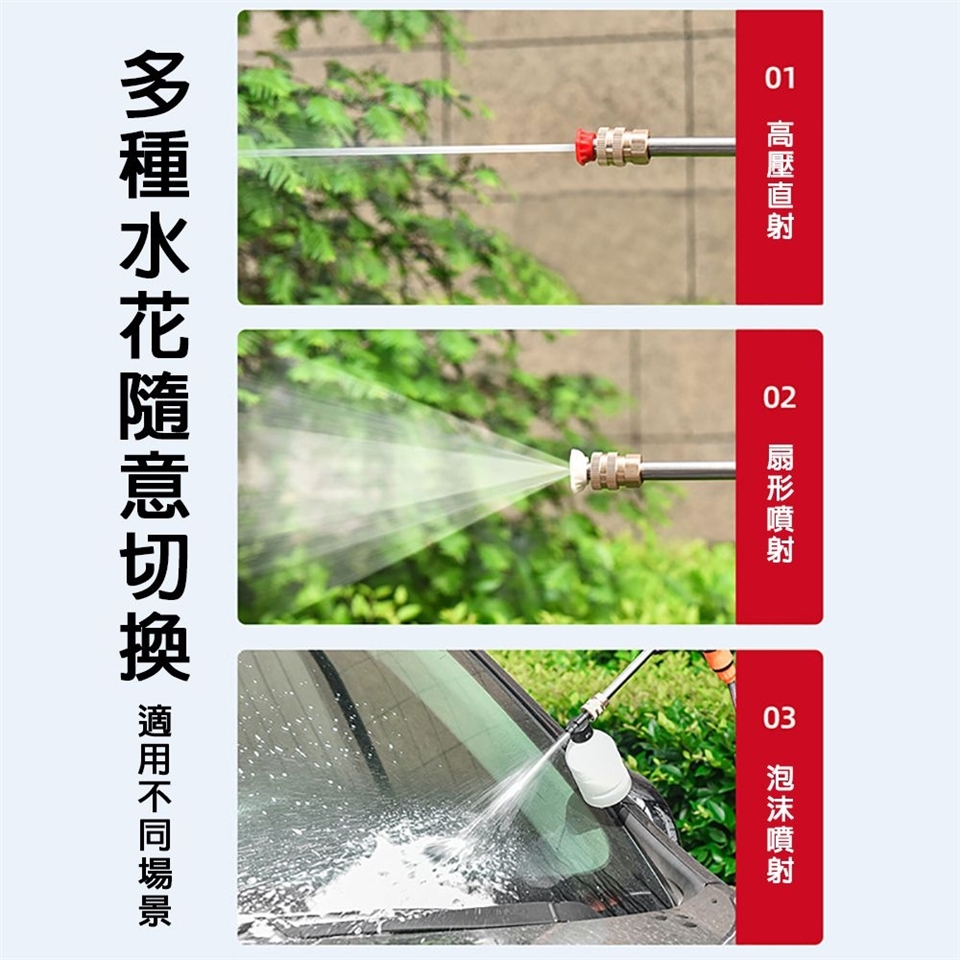 多種水花隨意切換

適用不同場景

01
高壓直射

02
扇形噴射

03
泡沫噴射