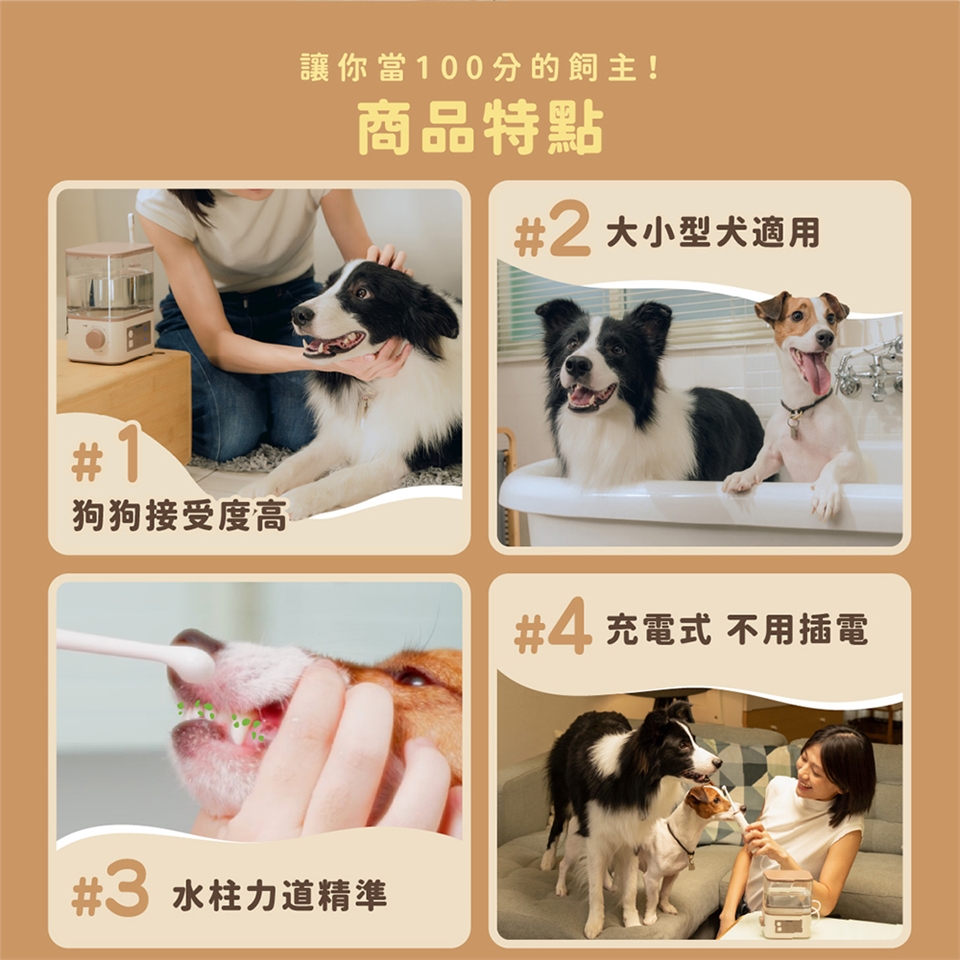 讓你當100分的飼主!
商品特點

#1
狗狗接受度高

#2 大小型犬適用

#3 水柱力道精準

#4 充電式 不用插電