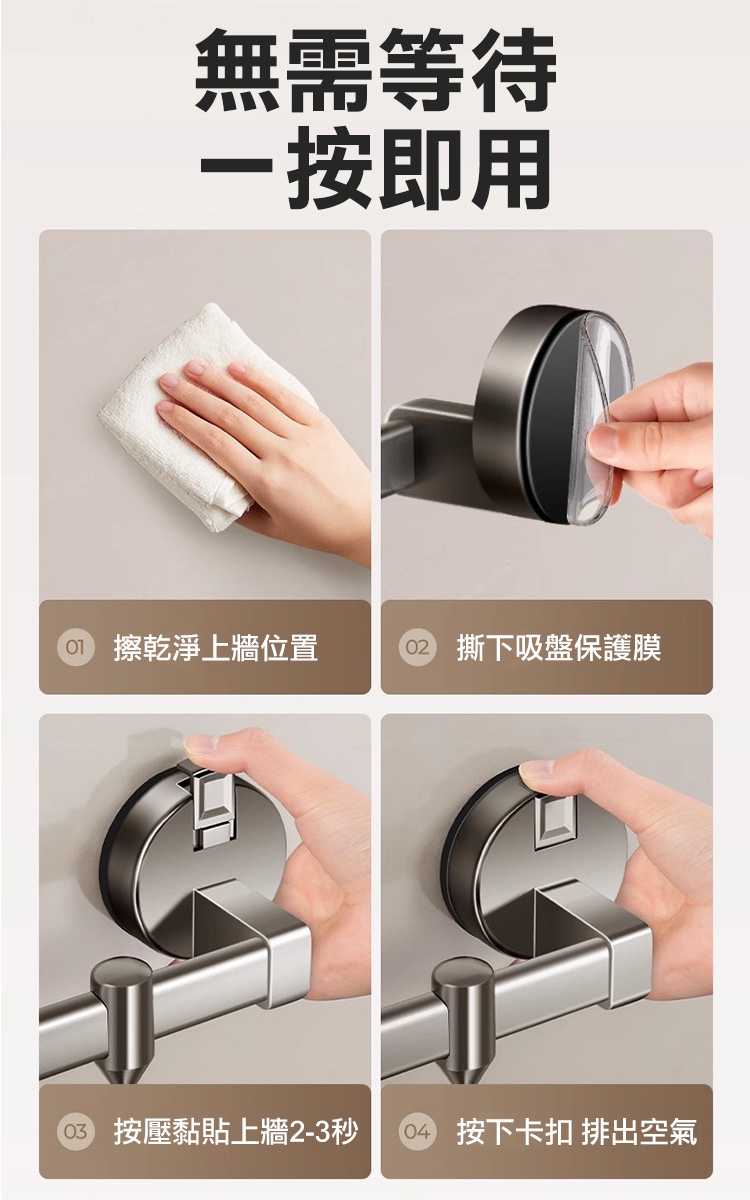 無需等待
一按即用

01 擦乾淨上牆位置

02 撕下吸盤保護膜

03 按壓黏貼上牆2-3秒

04 按下卡扣 排出空氣