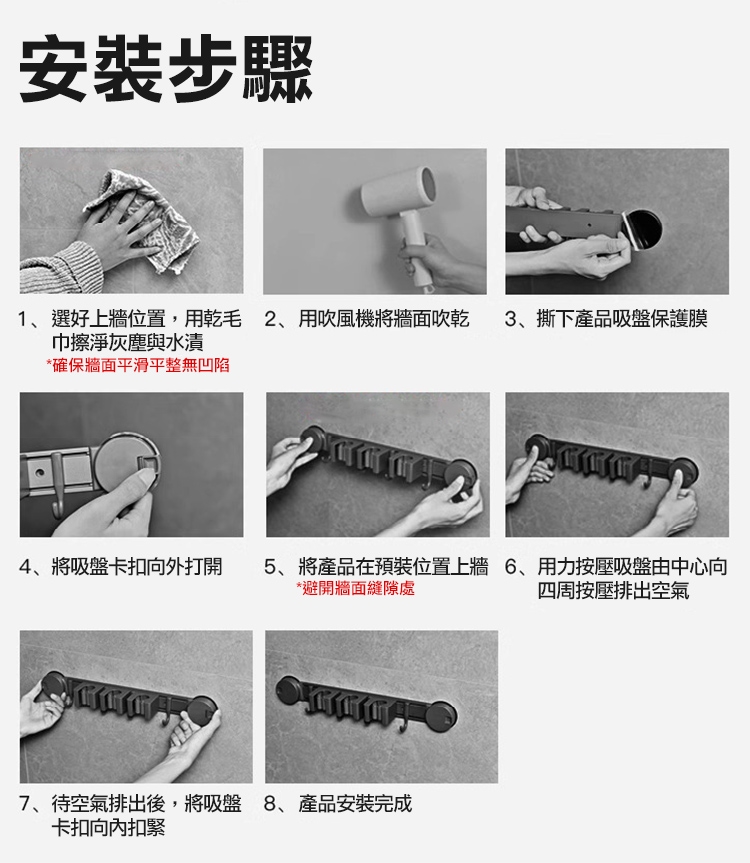 安裝步驟

1、選好上牆位置，用乾毛巾擦淨灰塵與水漬
*確保牆面平滑平整無凹陷

2、用吹風機將牆面吹乾

3、撕下產品吸盤保護膜

4、將吸盤卡扣向外打開

5、將產品在預裝位置上牆
*避開牆面縫隙處

6、用力按壓吸盤由中心向四周按壓排出空氣

7、待空氣排出後，將吸盤卡扣向內扣緊

8、產品安裝完成