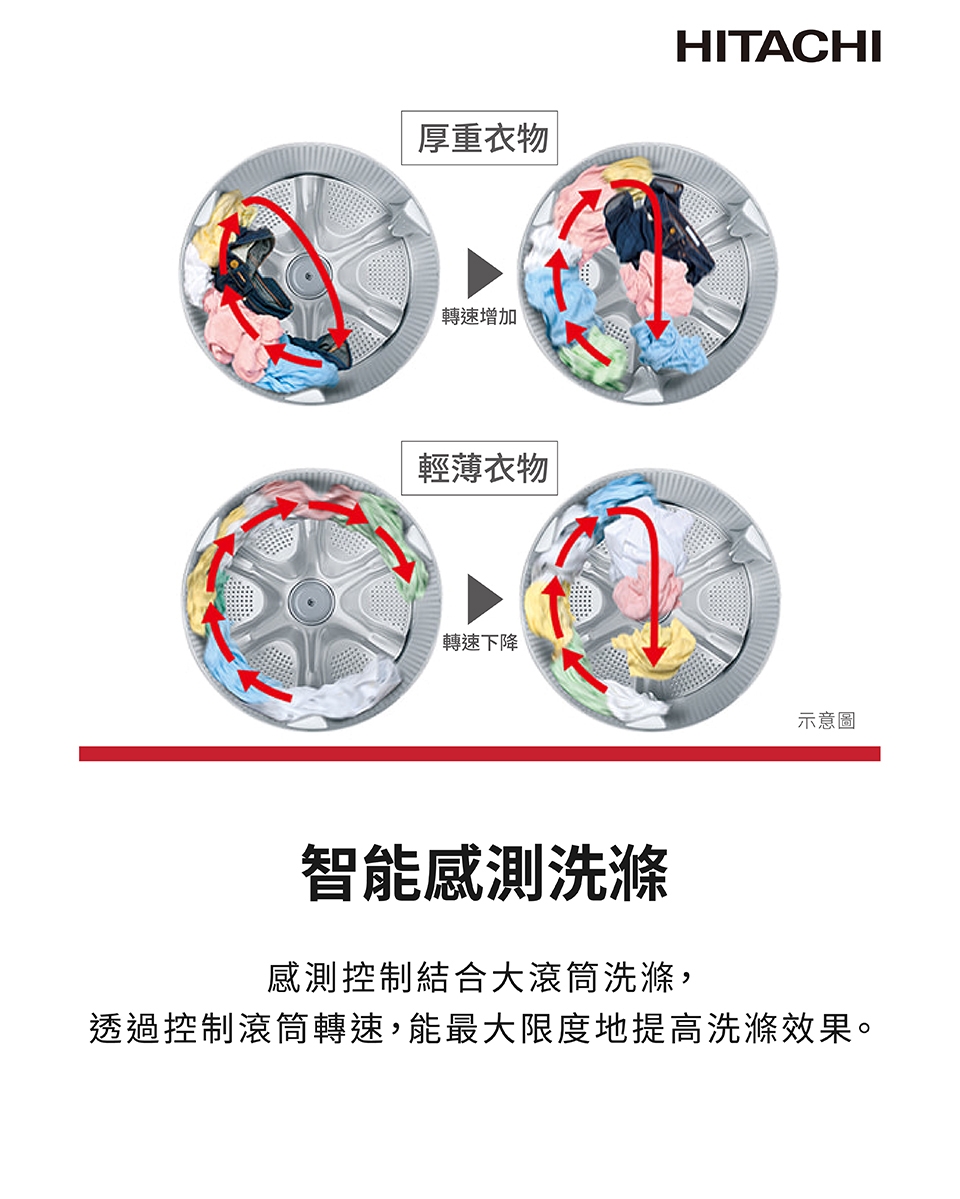 HITACHI

厚重衣物

轉速增加

輕薄衣物

轉速下降

示意圖

智能感測洗滌

感測控制結合大滾筒洗滌，
透過控制滾筒轉速，能最大限度地提高洗滌效果。