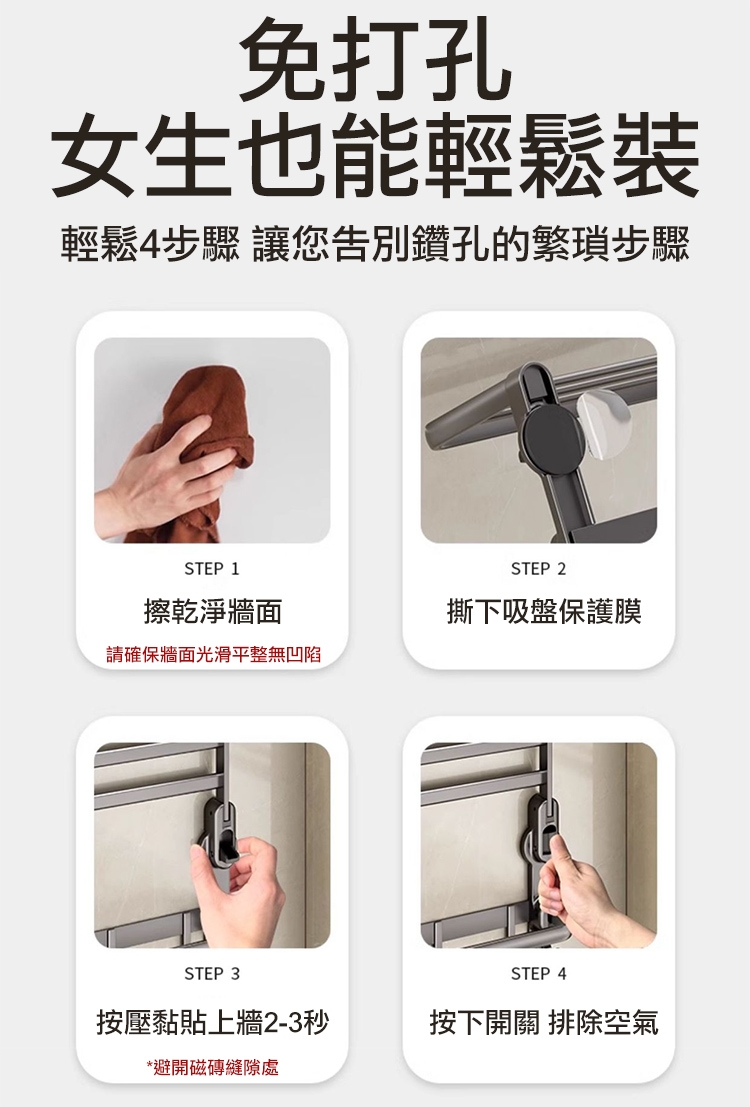 免打孔
女生也能輕鬆裝

輕鬆4步驟 讓您告別鑽孔的繁瑣步驟

STEP 1

擦乾淨牆面

請確保牆面光滑平整無凹陷

STEP 2

撕下吸盤保護膜

STEP 3

按壓黏貼上牆2-3秒

*避開磁磚縫隙處

STEP 4

按下開關 排除空氣