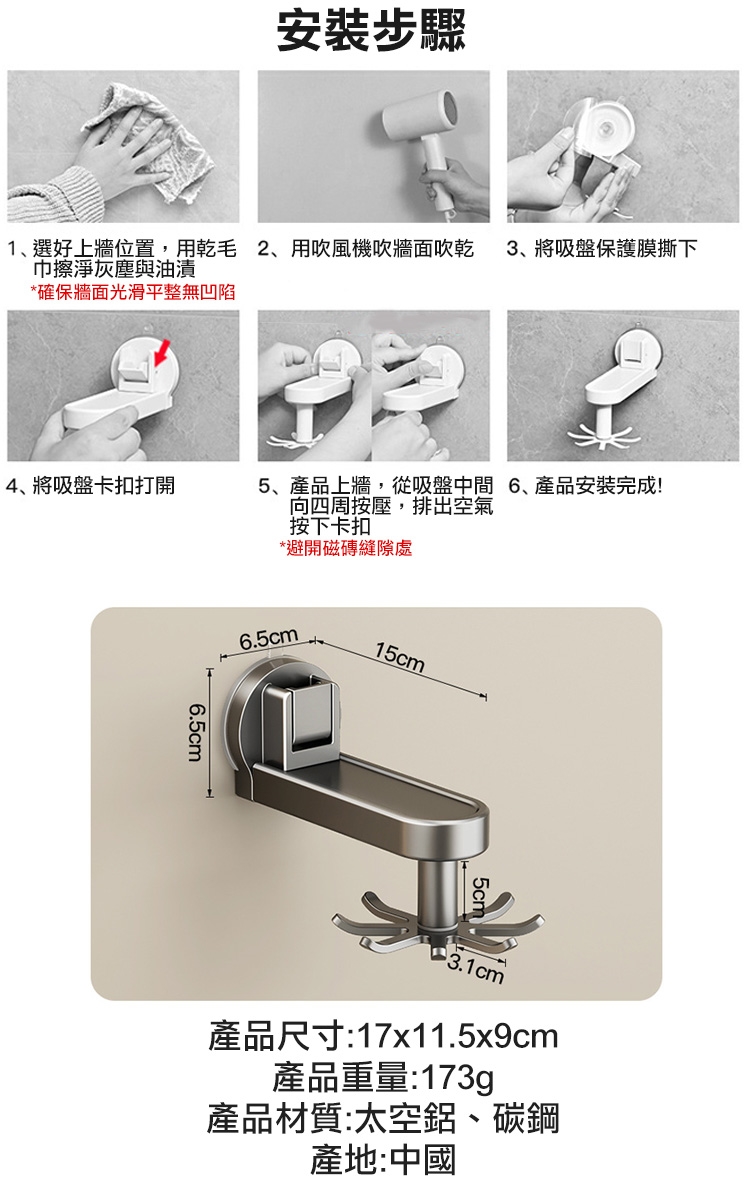 安裝步驟

1、選好上牆位置，用乾毛巾擦淨灰塵與油漬
*確保牆面光滑平整無凹陷

2、用吹風機吹牆面吹乾

3、將吸盤保護膜撕下

4、將吸盤卡扣打開

5、產品上牆，從吸盤中間向四周按壓，排出空氣按下卡扣
*避開磁磚縫隙處

6、產品安裝完成!

6.5cm

15cm

6.5cm

5cm

3.1cm

產品尺寸:17x11.5x9cm
產品重量:173g
產品材質:太空鋁、碳鋼
產地:中國