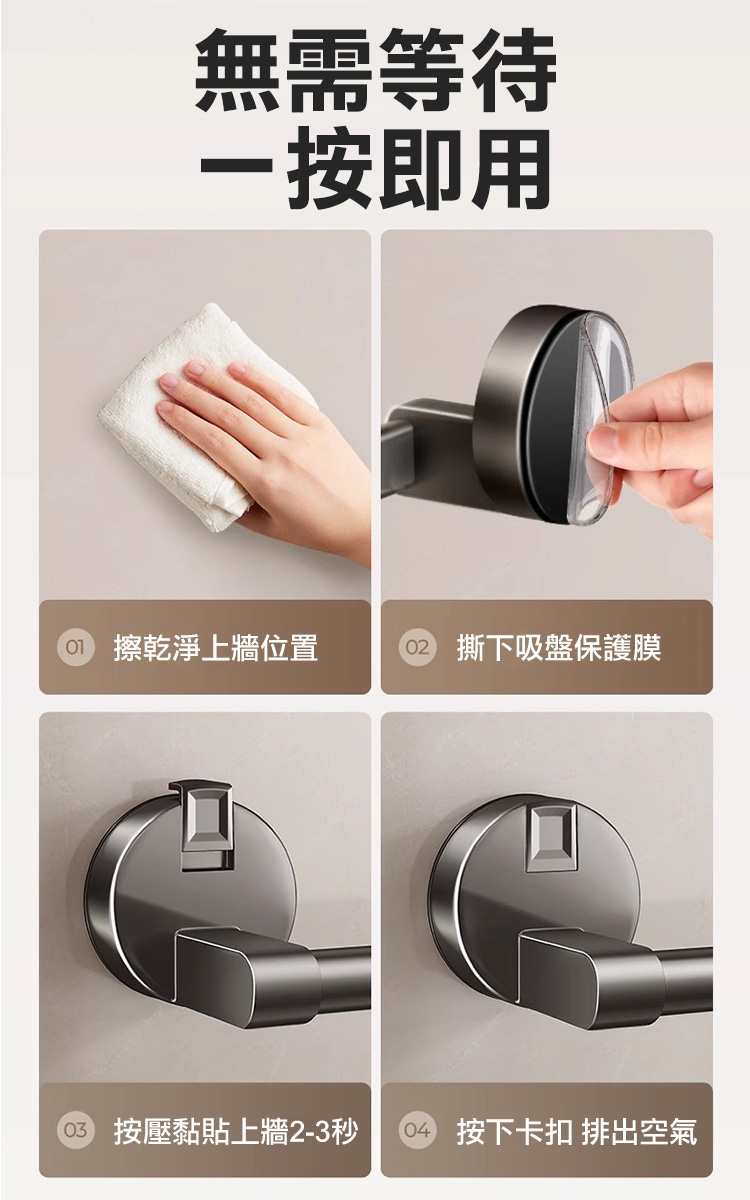 無需等待
一按即用

01 擦乾淨上牆位置

02 撕下吸盤保護膜

03 按壓黏貼上牆2-3秒

04 按下卡扣 排出空氣