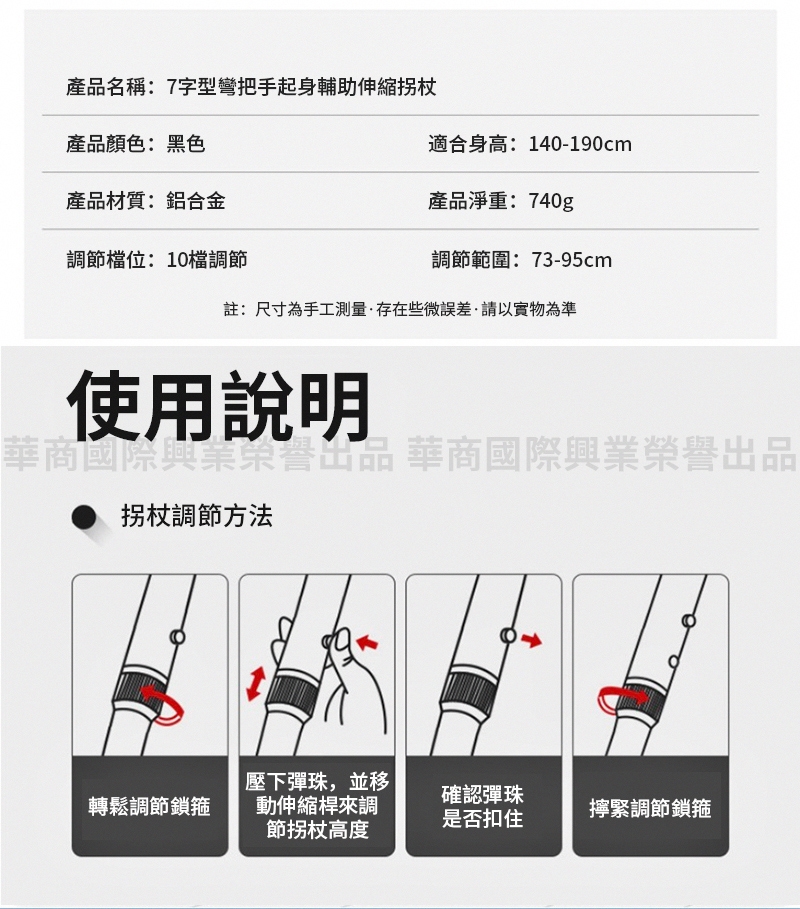 產品名稱：7字型彎把手起身輔助伸縮拐杖

產品顏色：黑色　　適合身高：140-190cm

產品材質：鋁合金　　產品淨重：740g

調節檔位：10檔調節　　調節範圍：73-95cm

註：尺寸為手工測量·存在些微誤差·請以實物為準

使用說明

華商國際興業榮譽出品 華商國際興業榮譽出品

拐杖調節方法

轉鬆調節鎖箍

壓下彈珠，並移動伸縮桿來調節拐杖高度

確認彈珠是否扣住

擰緊調節鎖箍