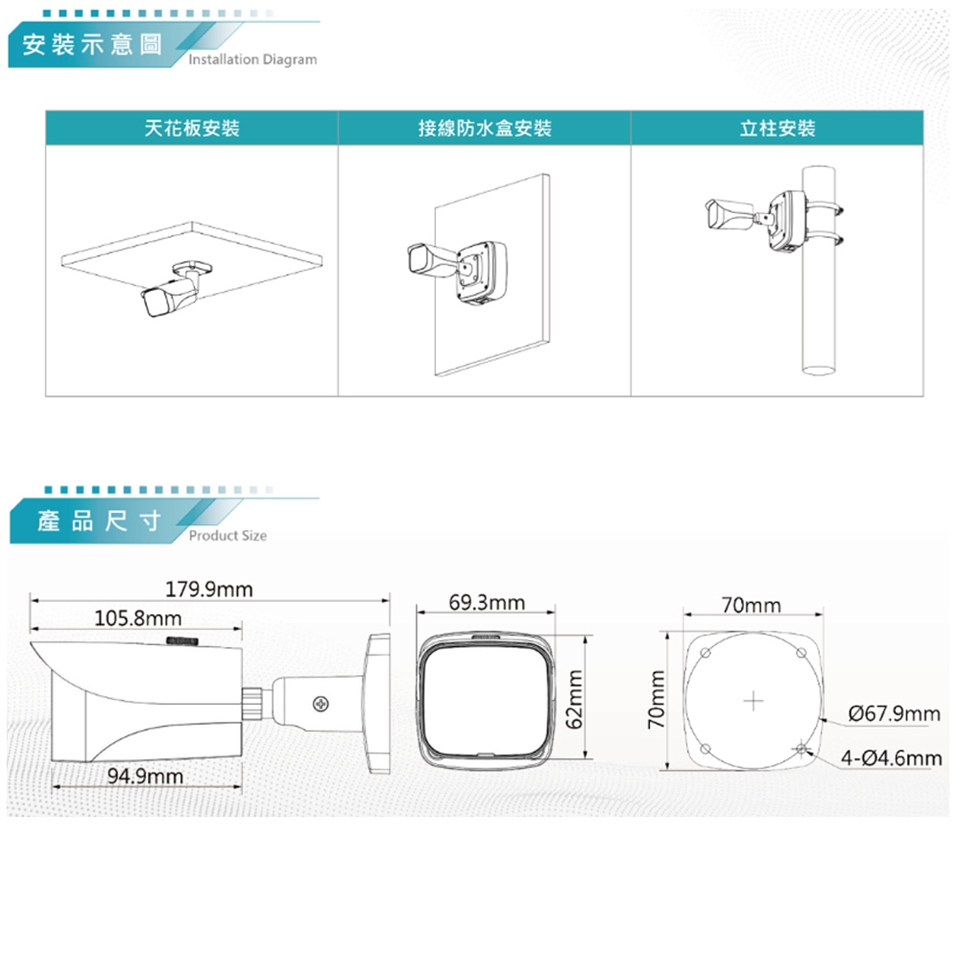 安裝示意圖 Installation Diagram

| 天花板安裝 | 接線防水盒安裝 | 立柱安裝 |
|---|---|---|
| | | |

產品尺寸 Product Size

179.9mm
105.8mm
94.9mm
69.3mm
62mm
70mm
70mm
Ø67.9mm
4-Ø4.6mm