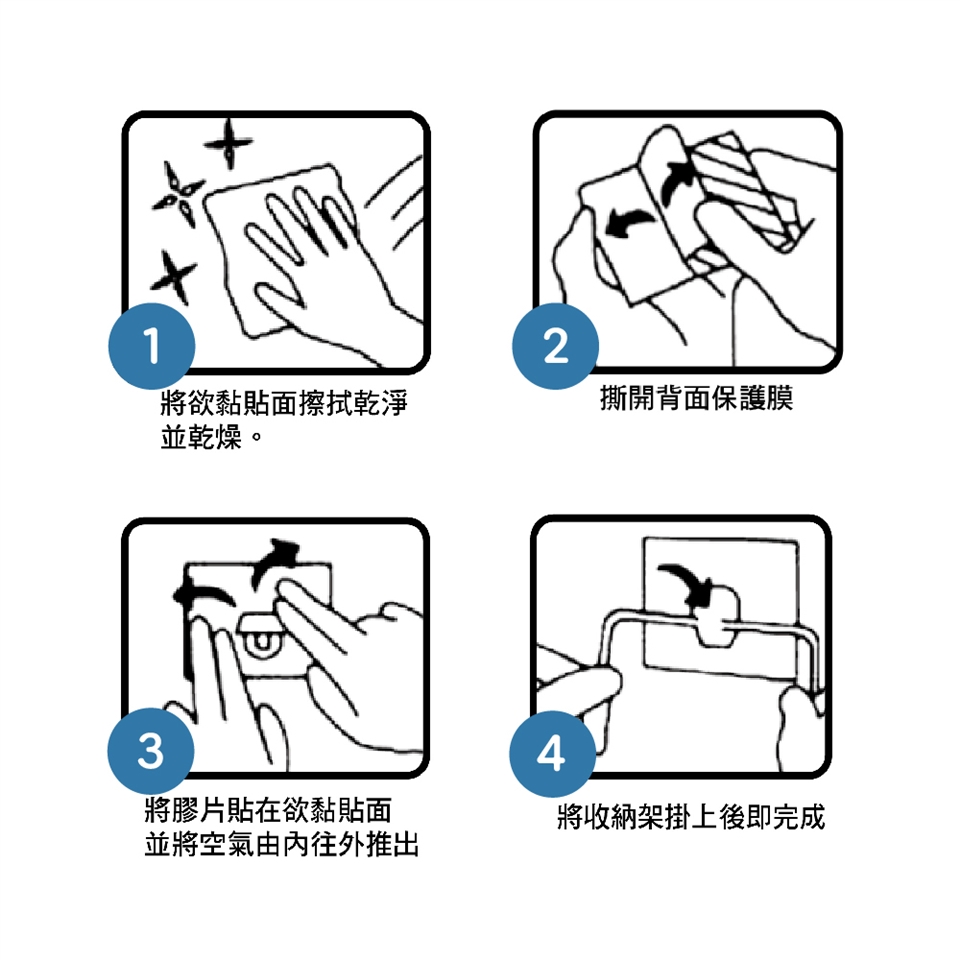 1
將欲黏貼面擦拭乾淨並乾燥。

2
撕開背面保護膜

3
將膠片貼在欲黏貼面並將空氣由內往外推出

4
將收納架掛上後即完成